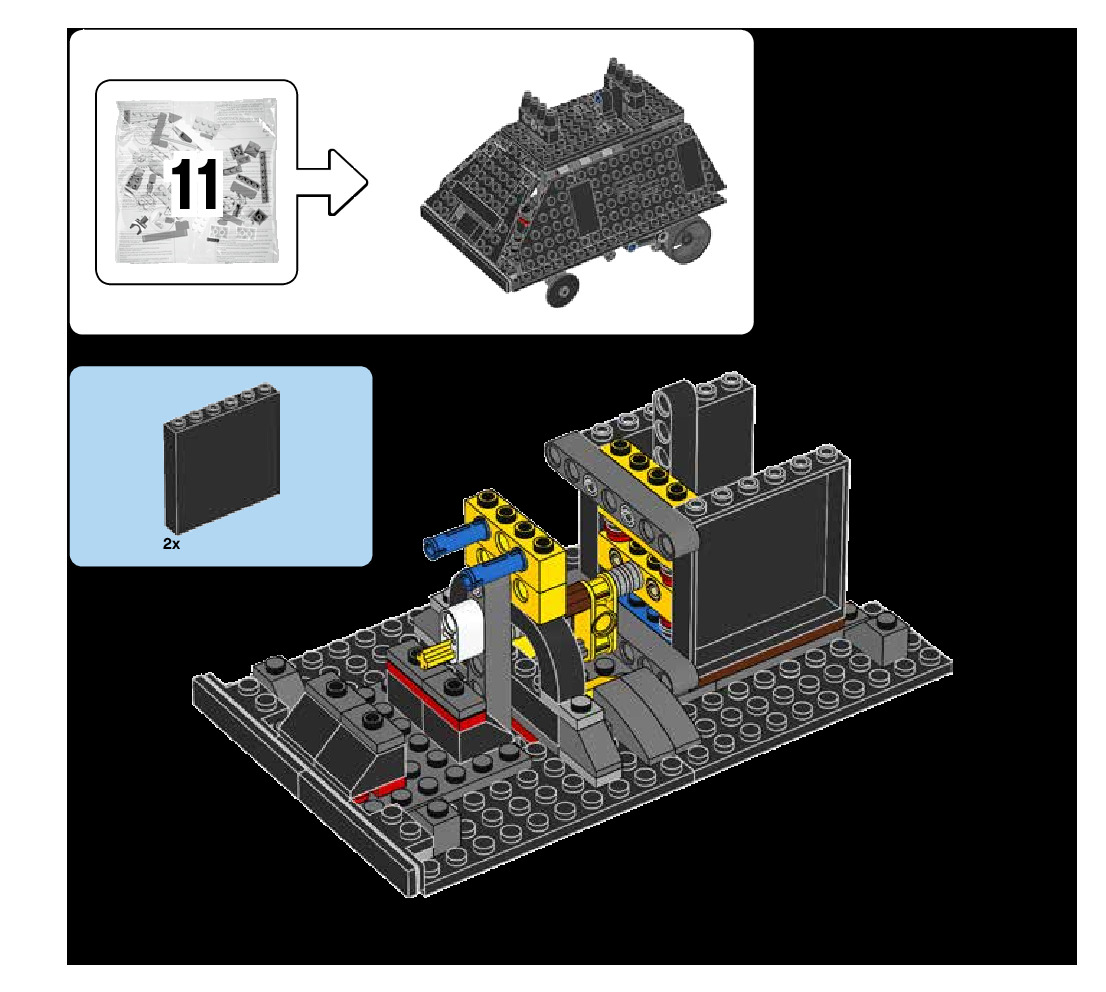 11

2x