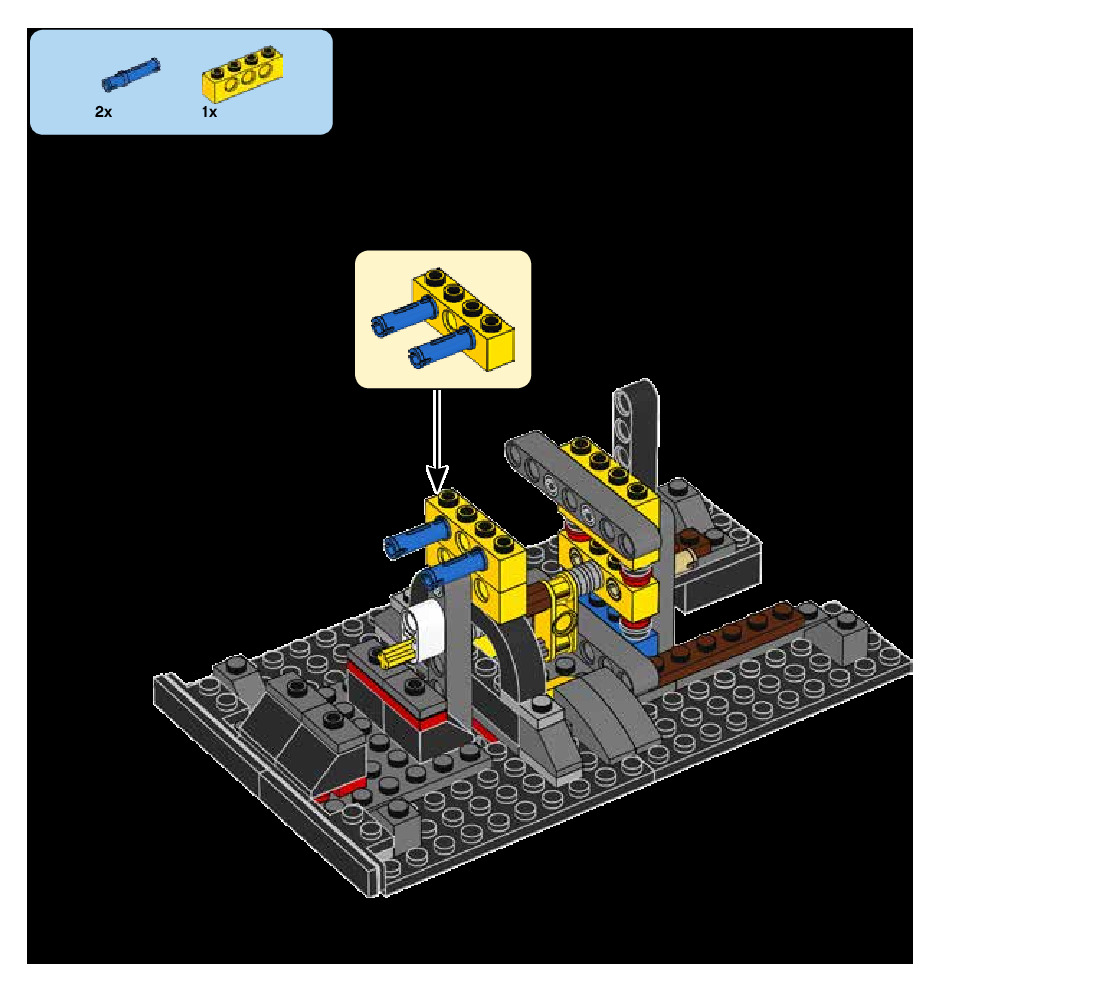 2x

1x