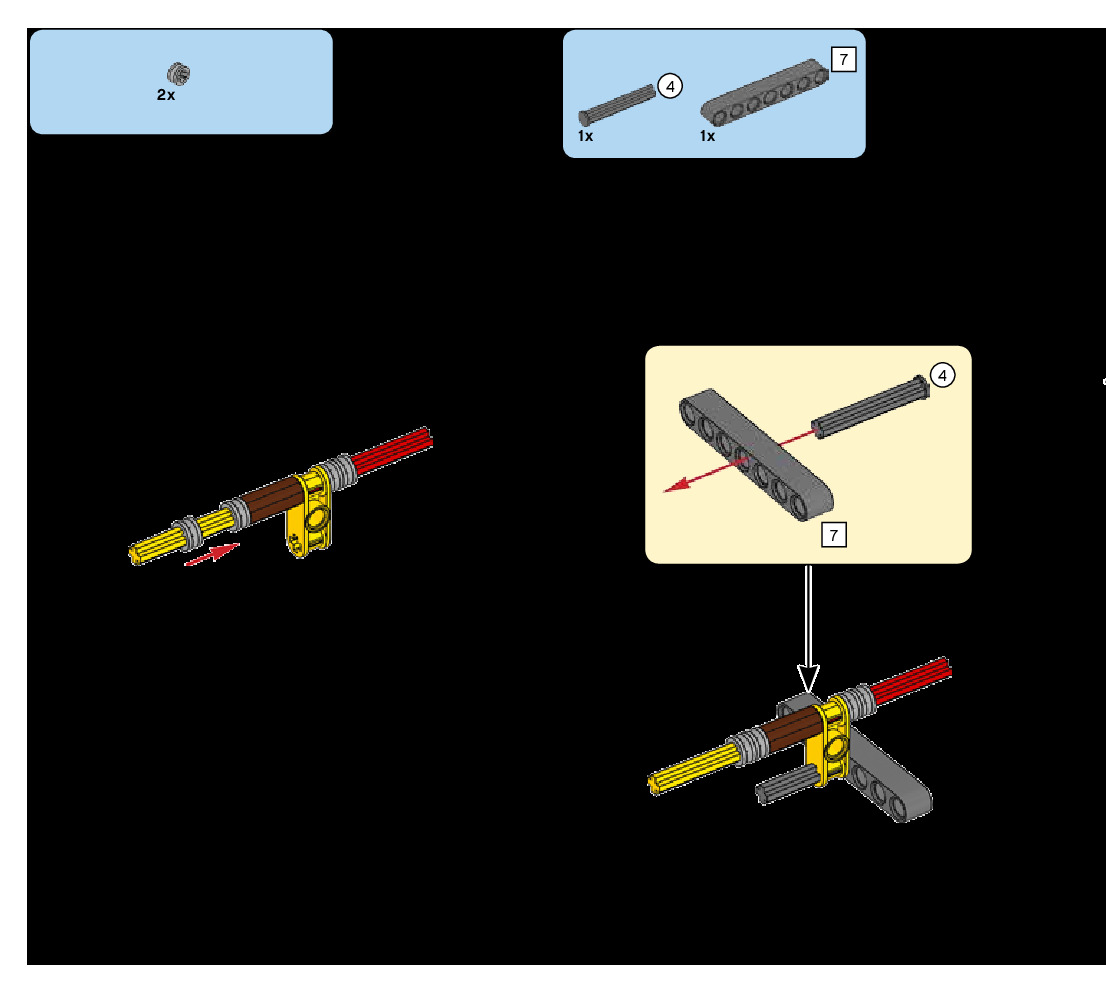 2x

4
7
1x
1x

4
7