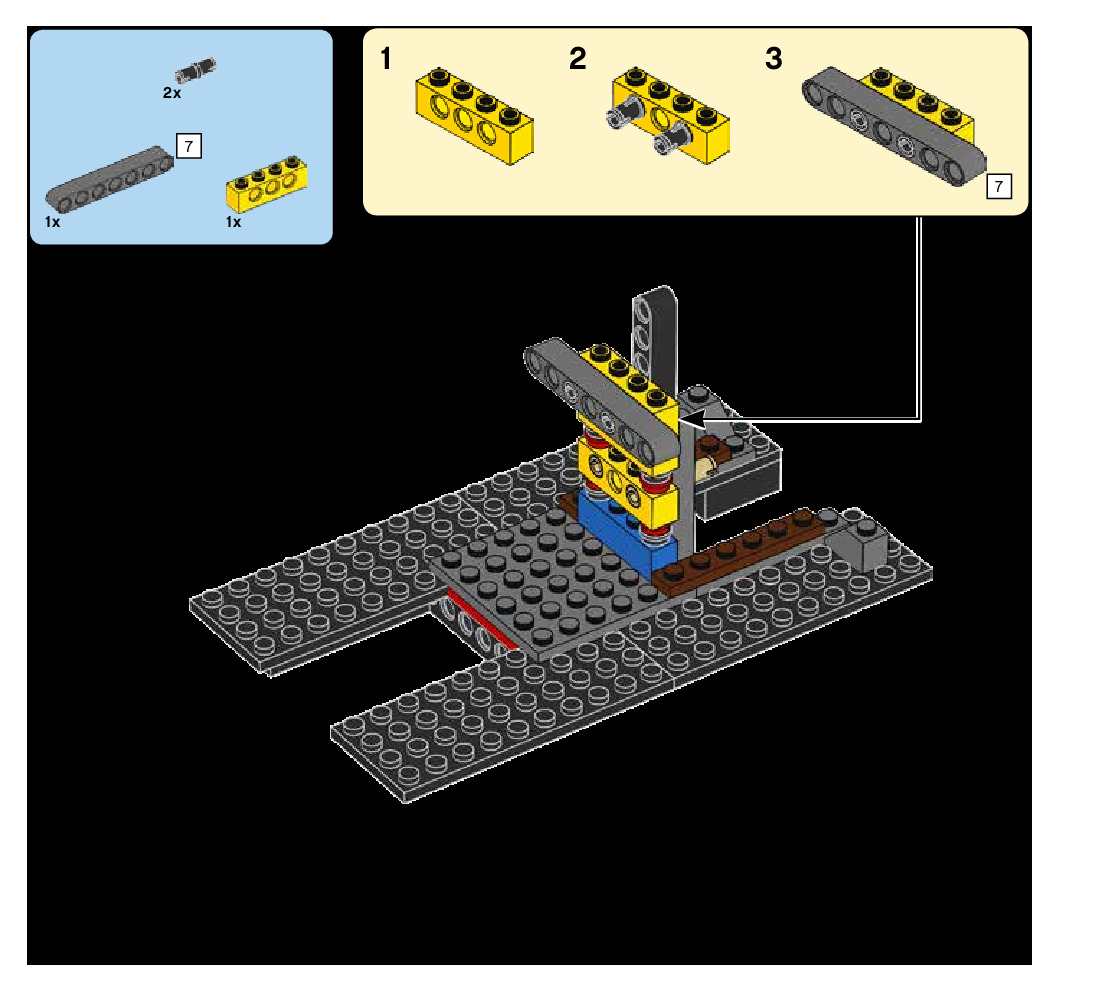 2x

7

1x

1x

1

2

3

7