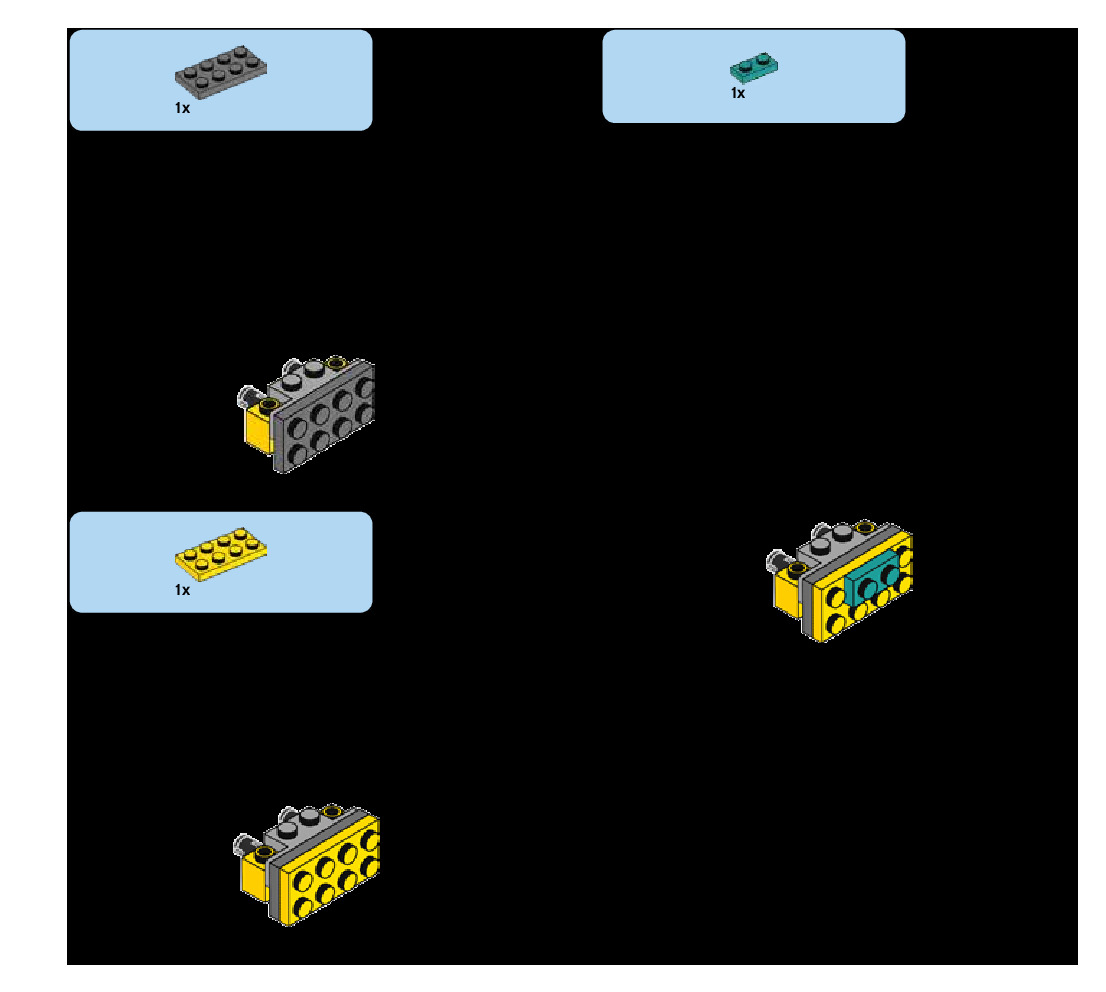 1x

1x

1x