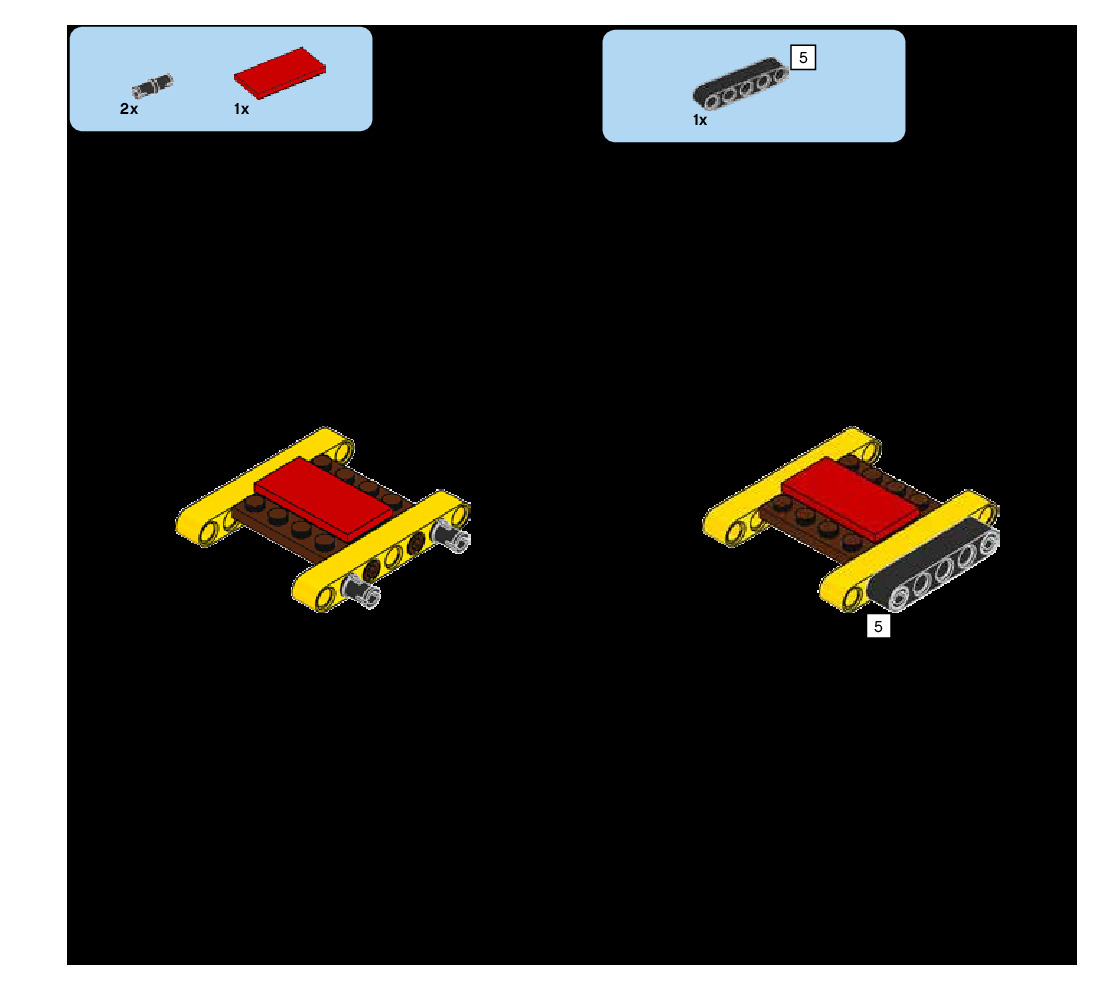 2x
1x
5
1x
5