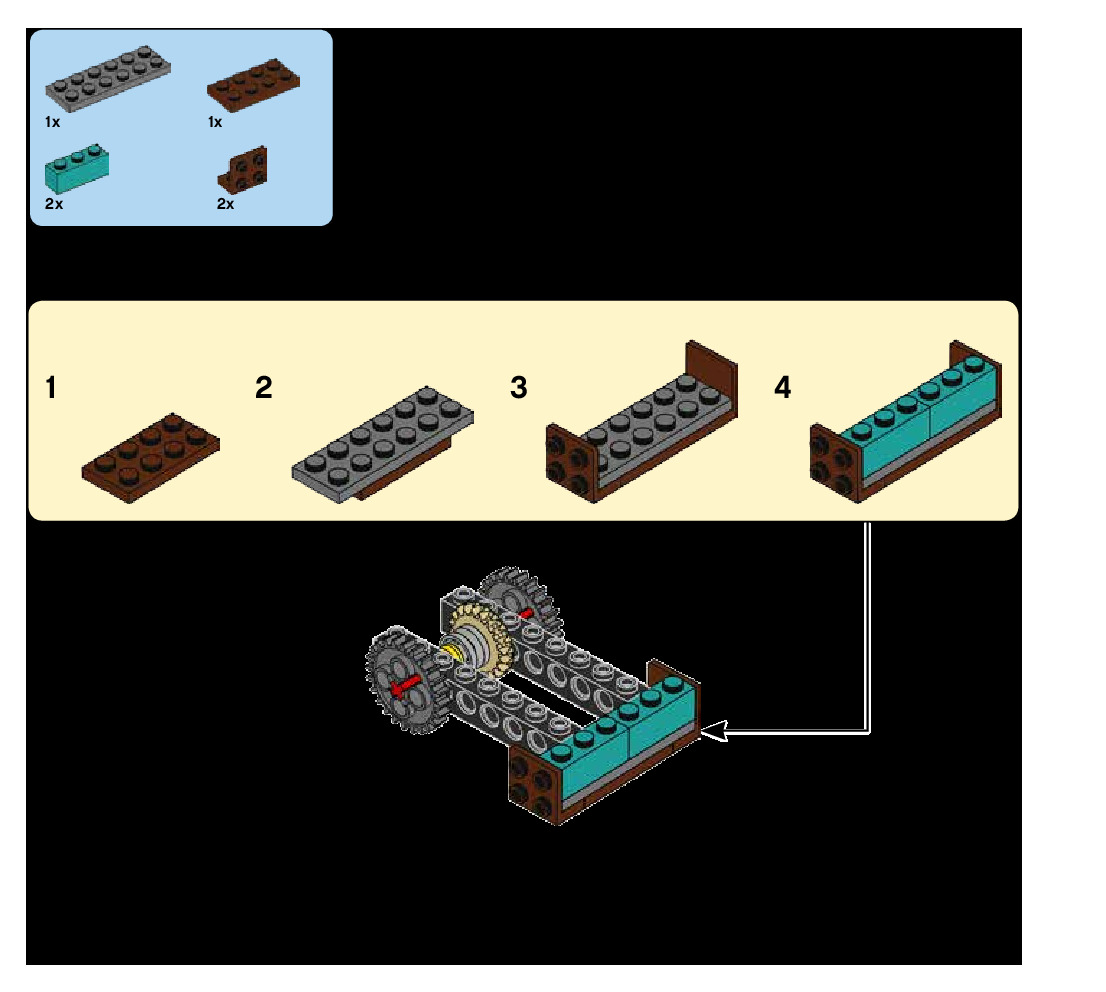 1x
1x
2x
2x

1
2
3
4