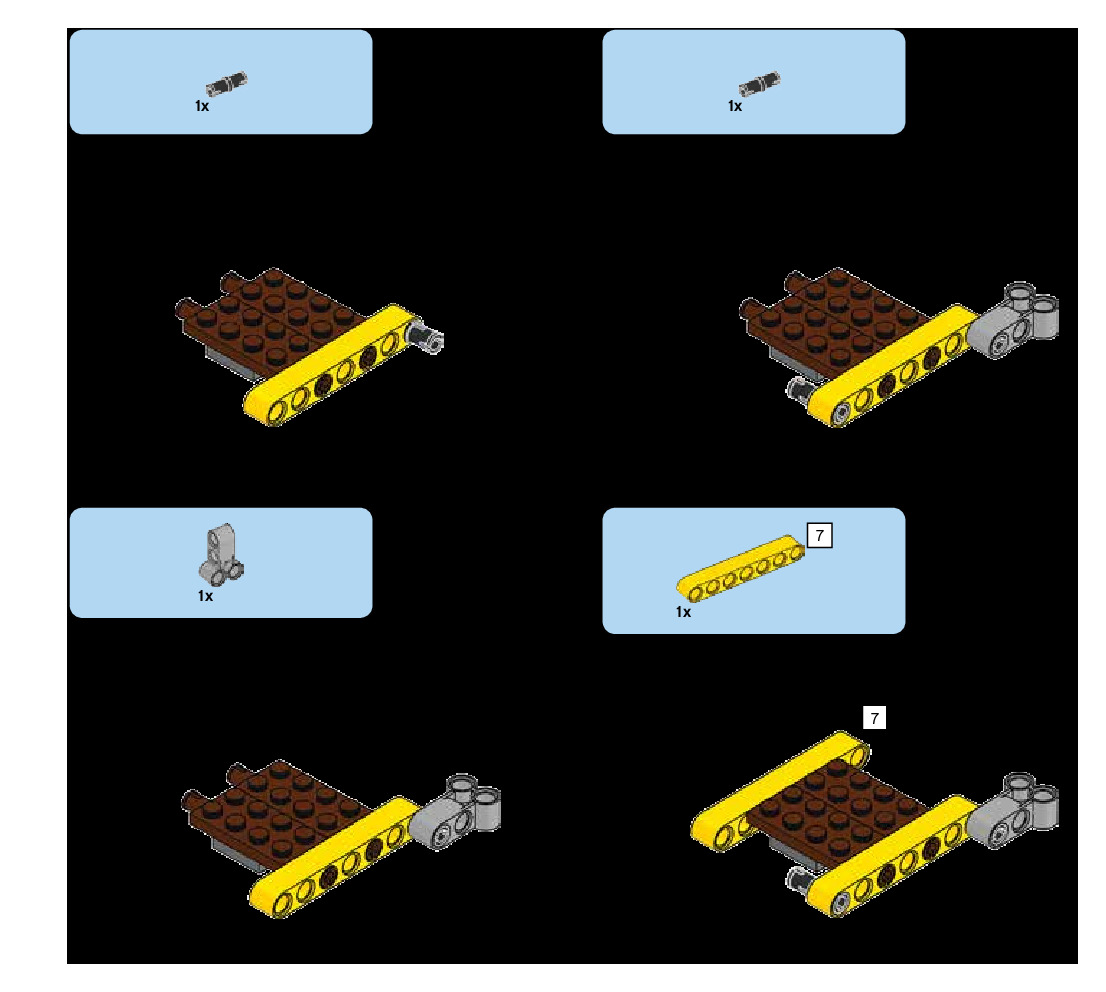 1x

1x

1x

7

1x

7