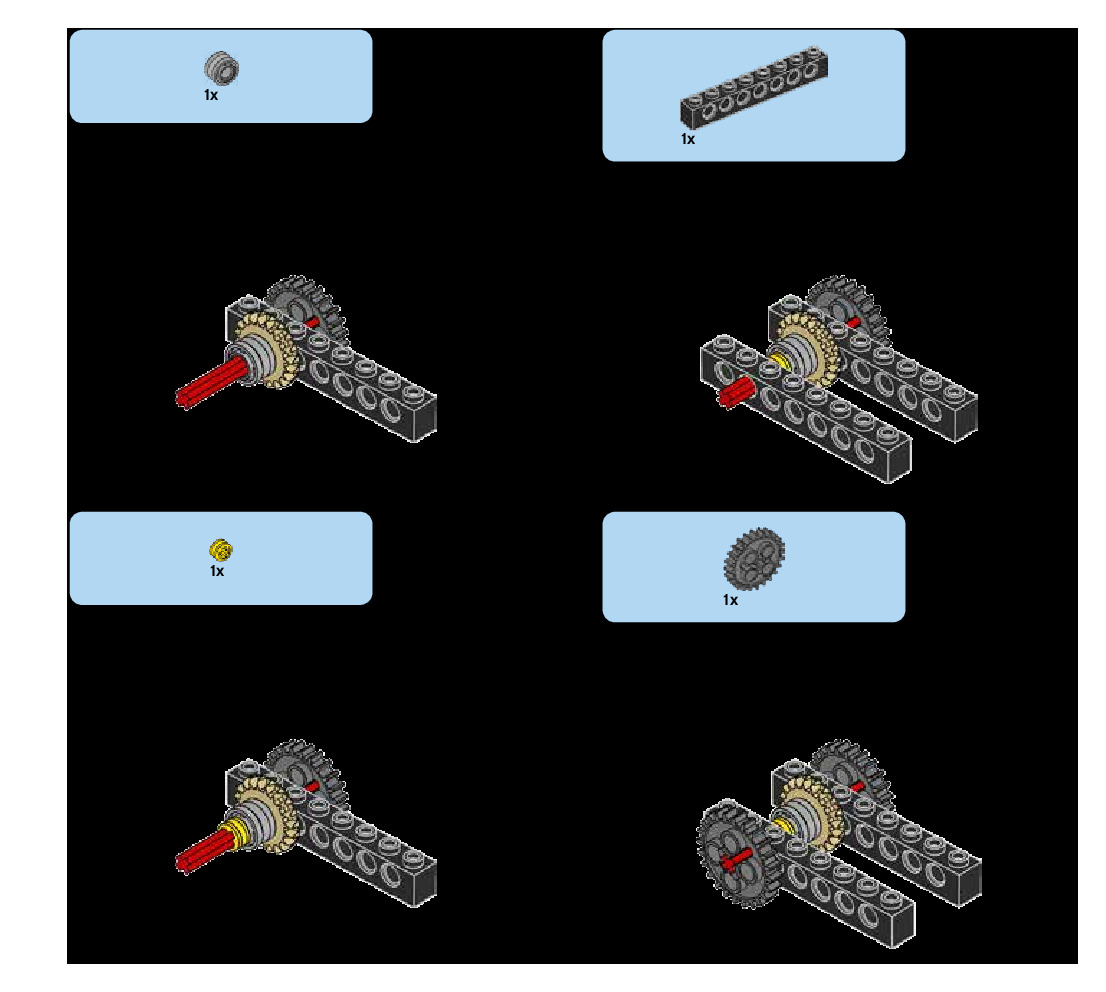 1x

1x

1x

1x