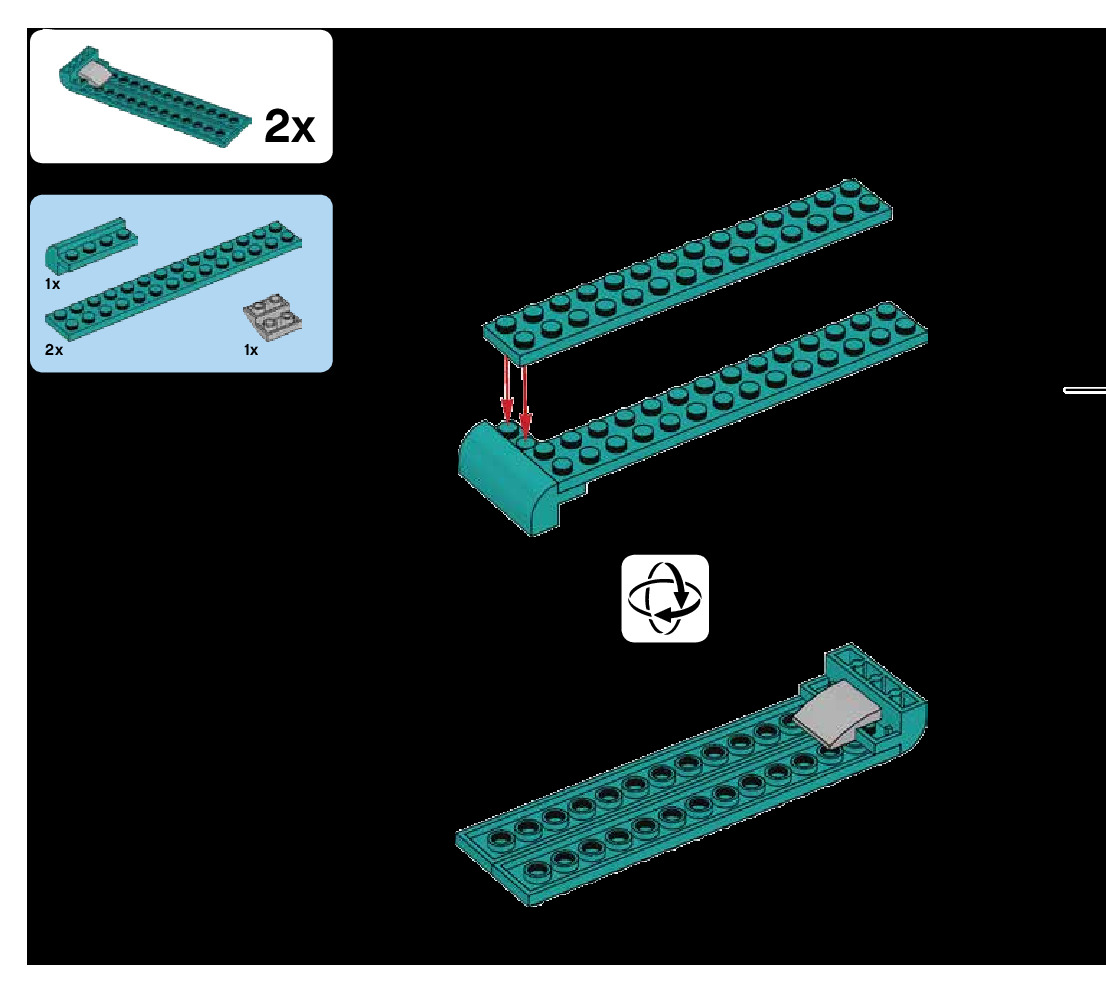 2x

1x
2x
1x