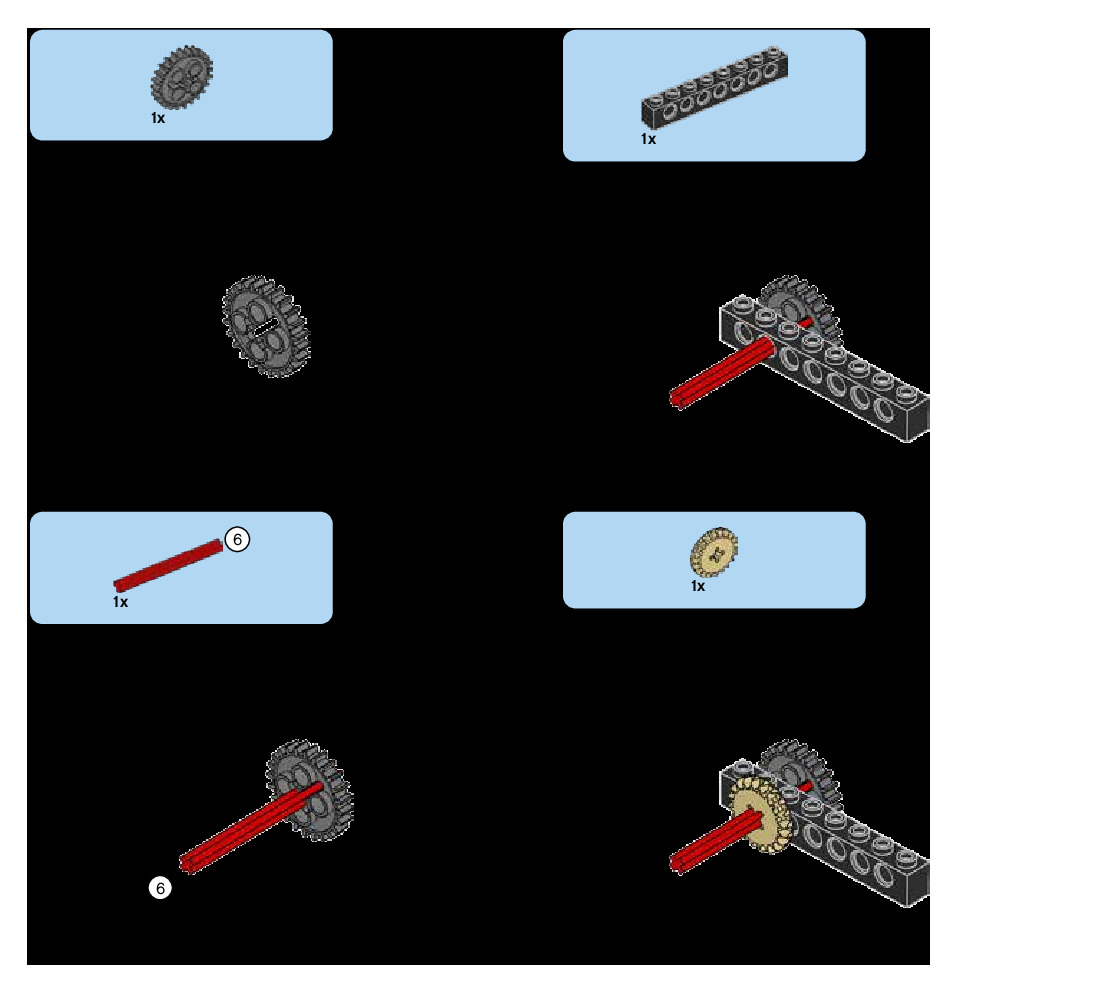 1x

1x

6
1x

1x

6