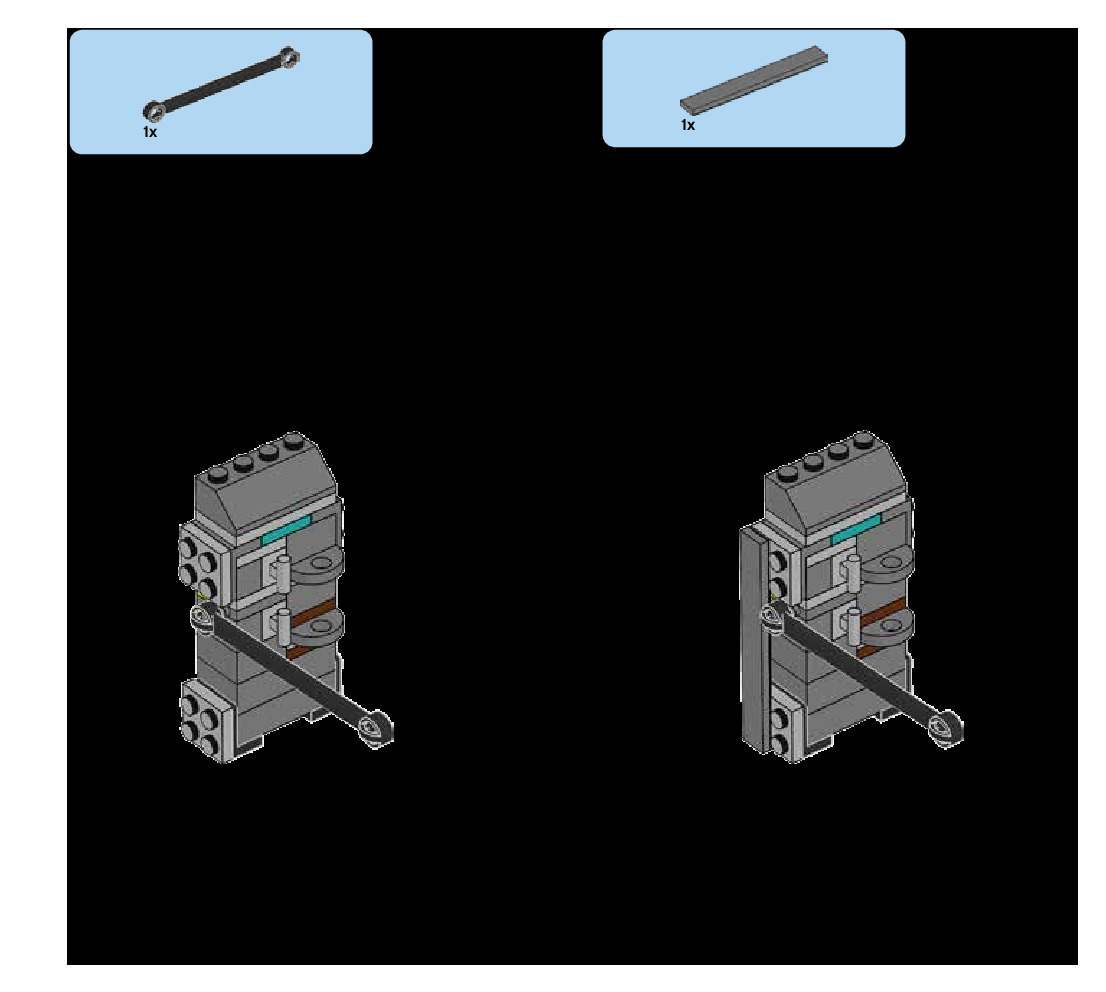 1x

1x