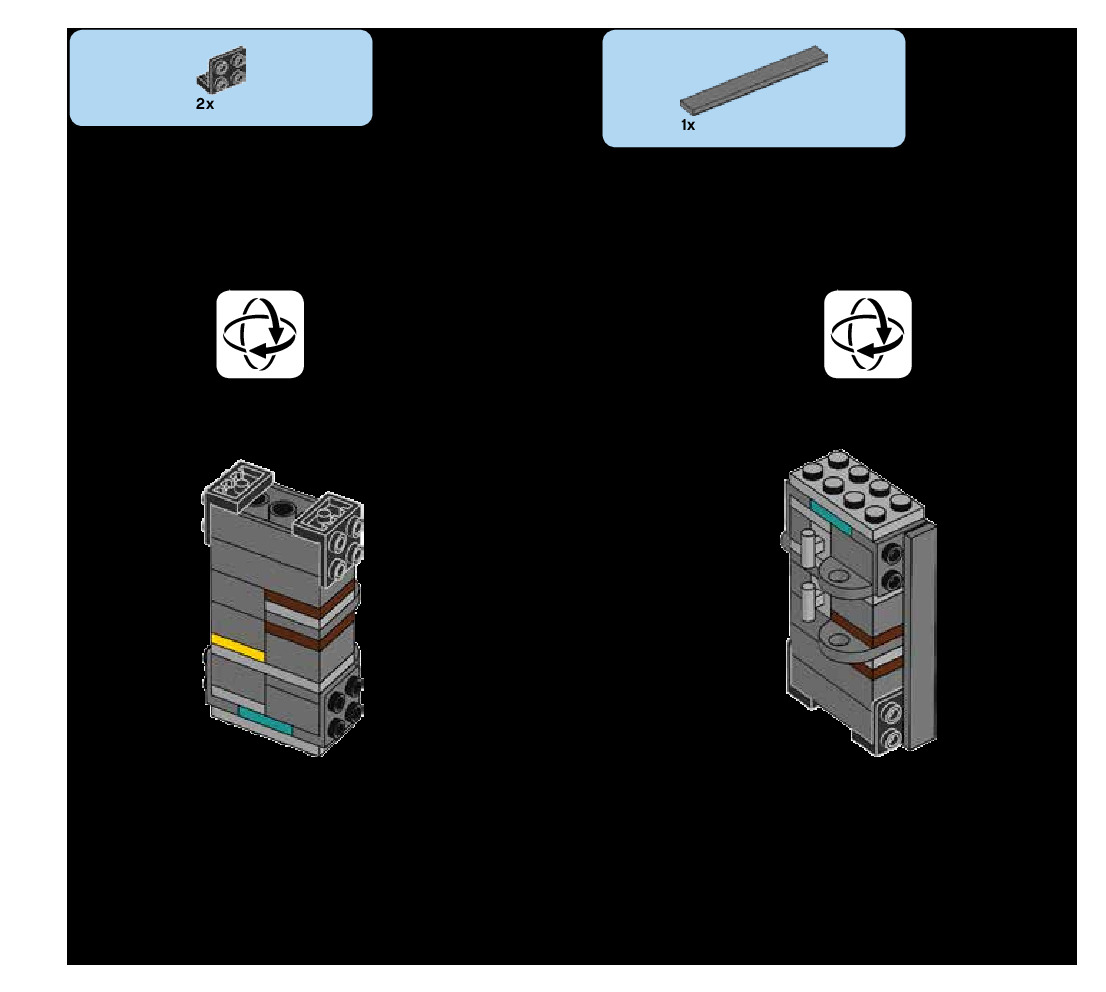 2x

1x