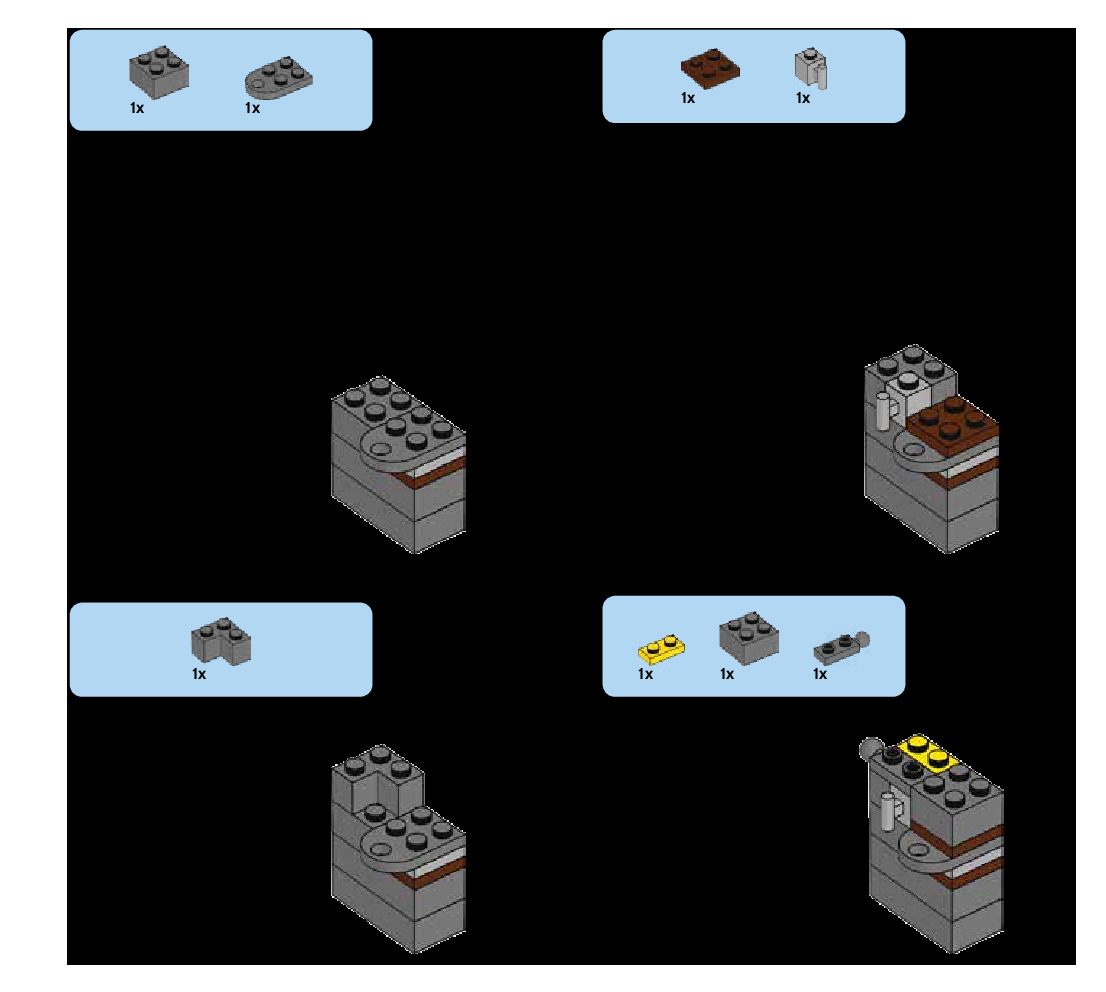 1x 1x

1x 1x

1x

1x 1x 1x