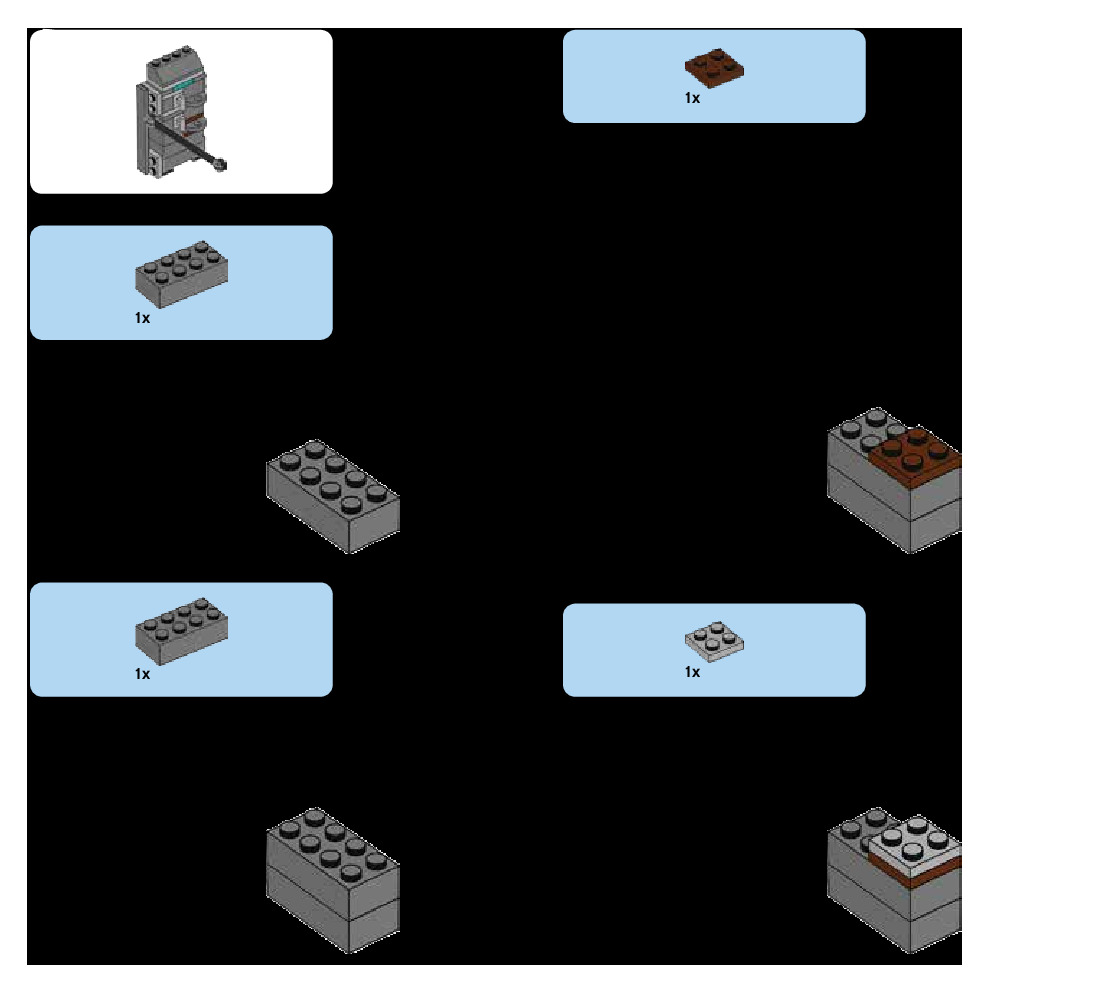 1x

1x

1x

1x