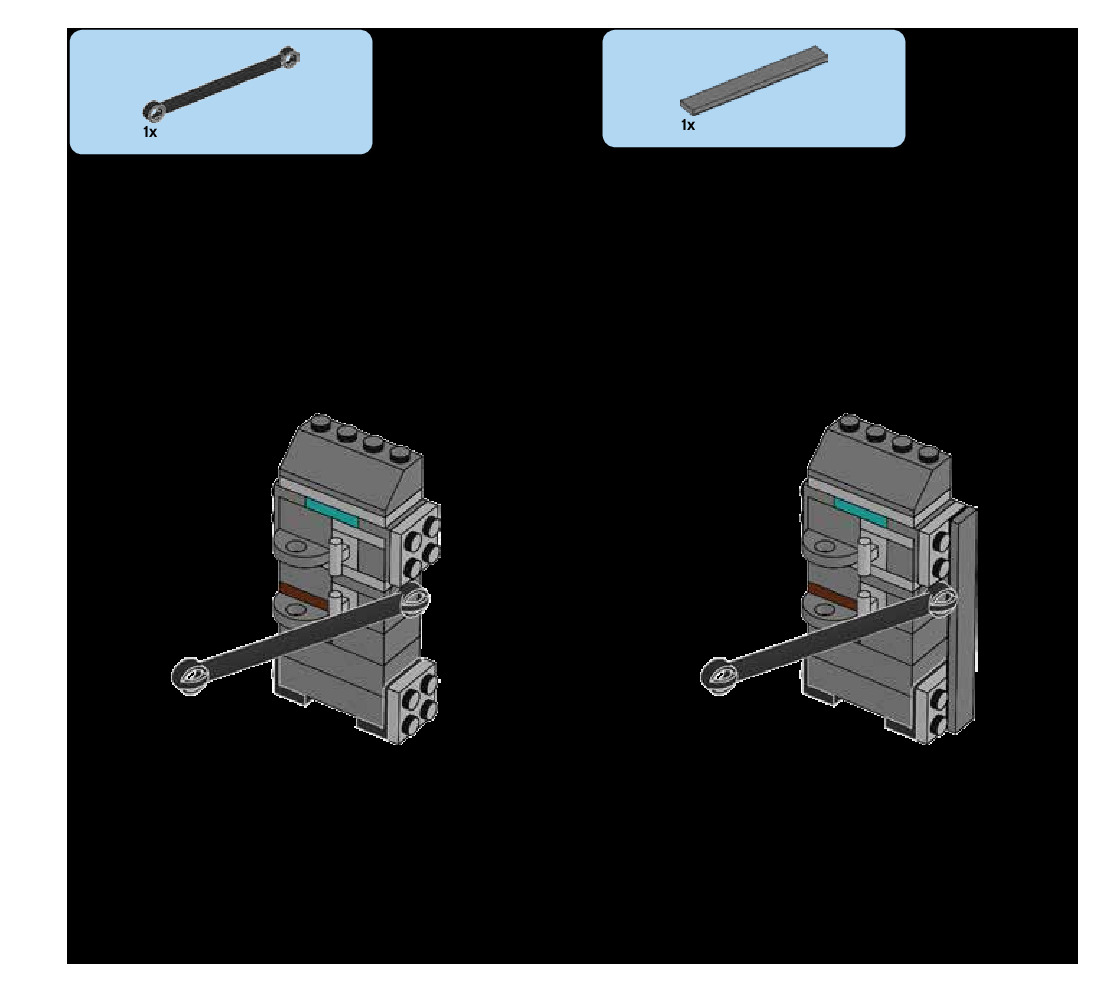 1x

1x