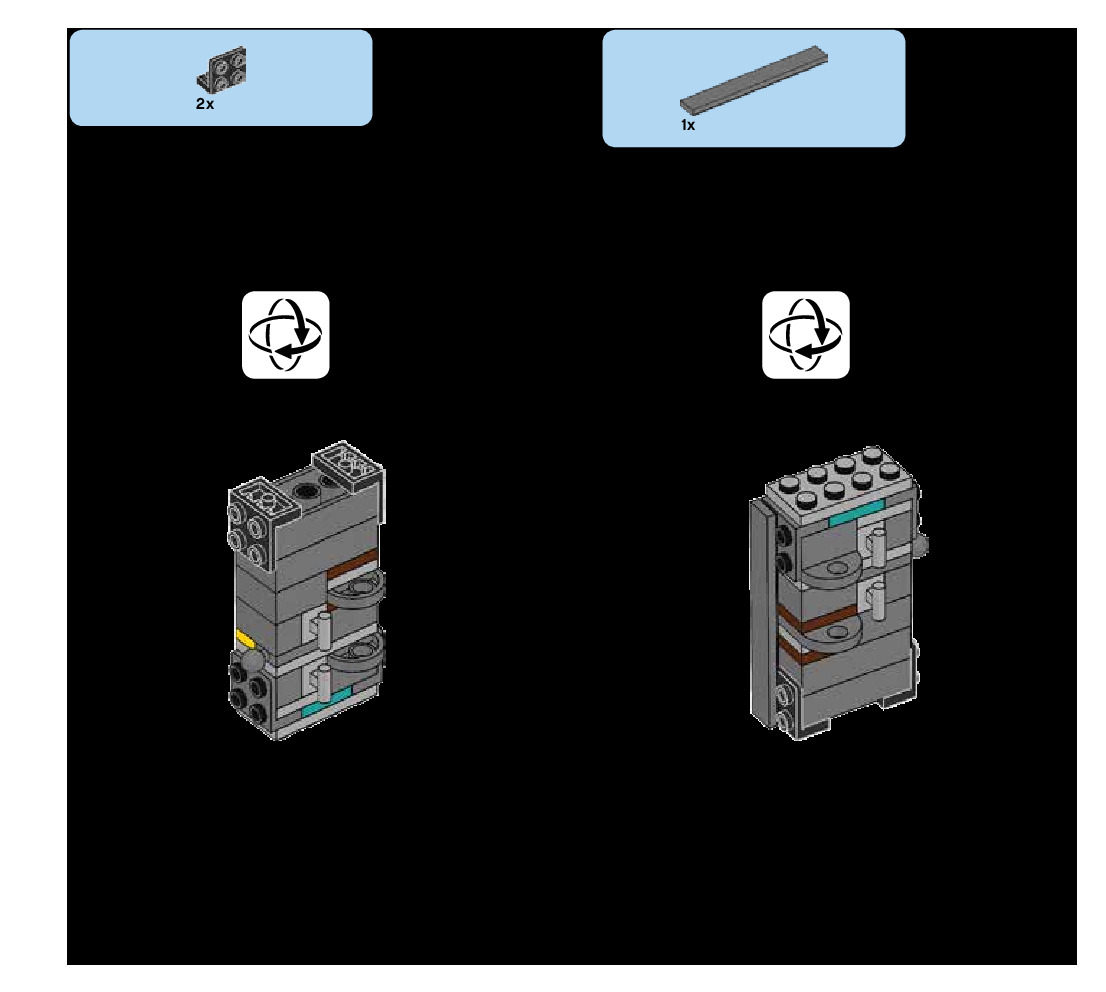 2x

1x