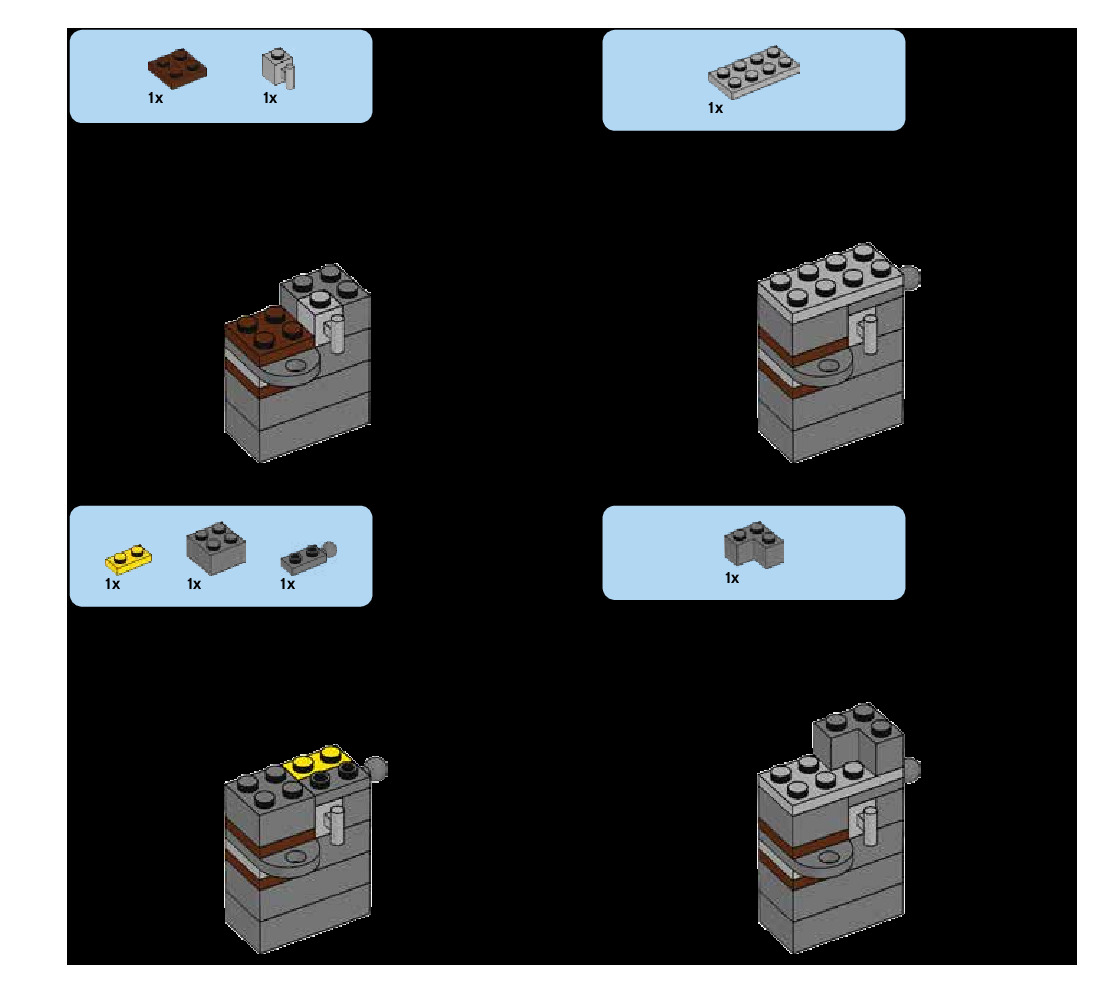 1x 1x

1x

1x 1x 1x

1x