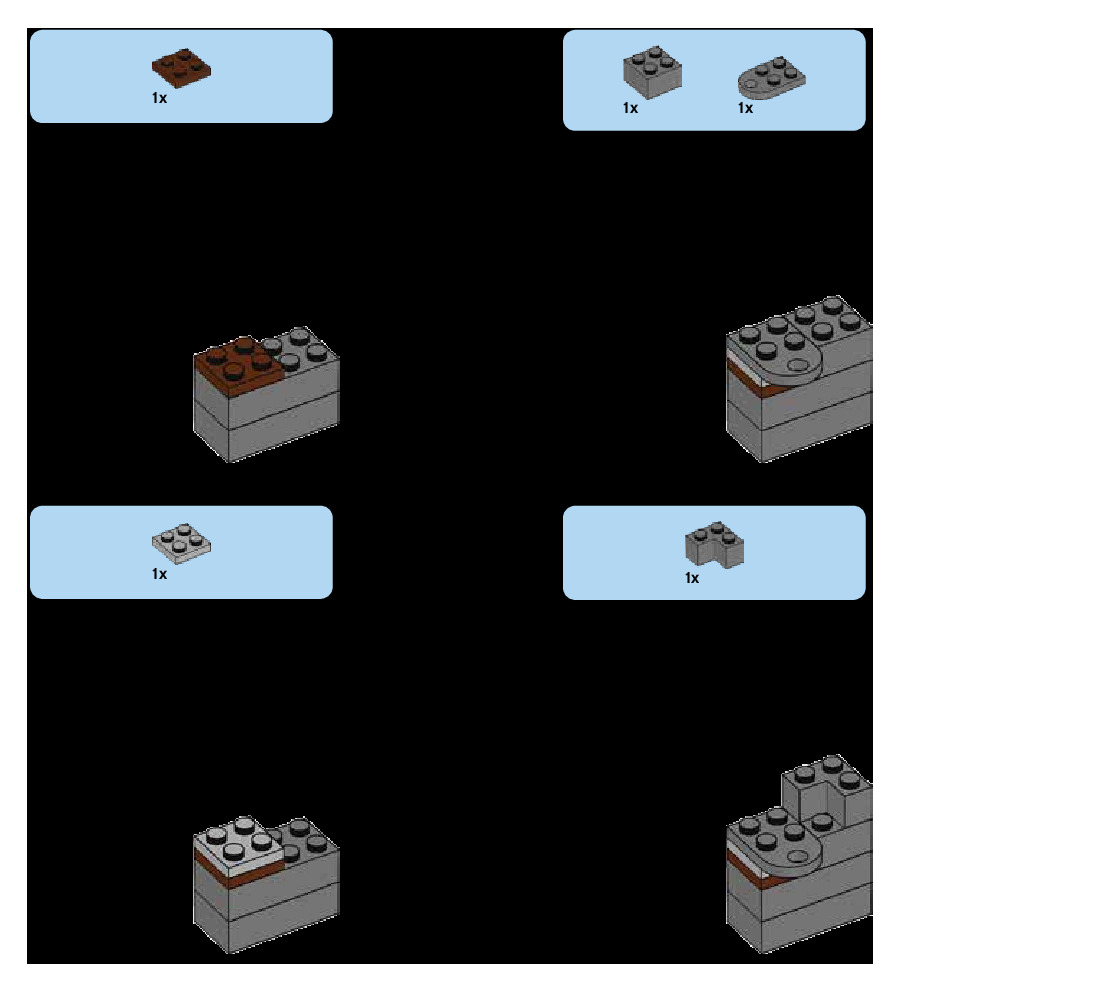 1x

1x 1x

1x

1x