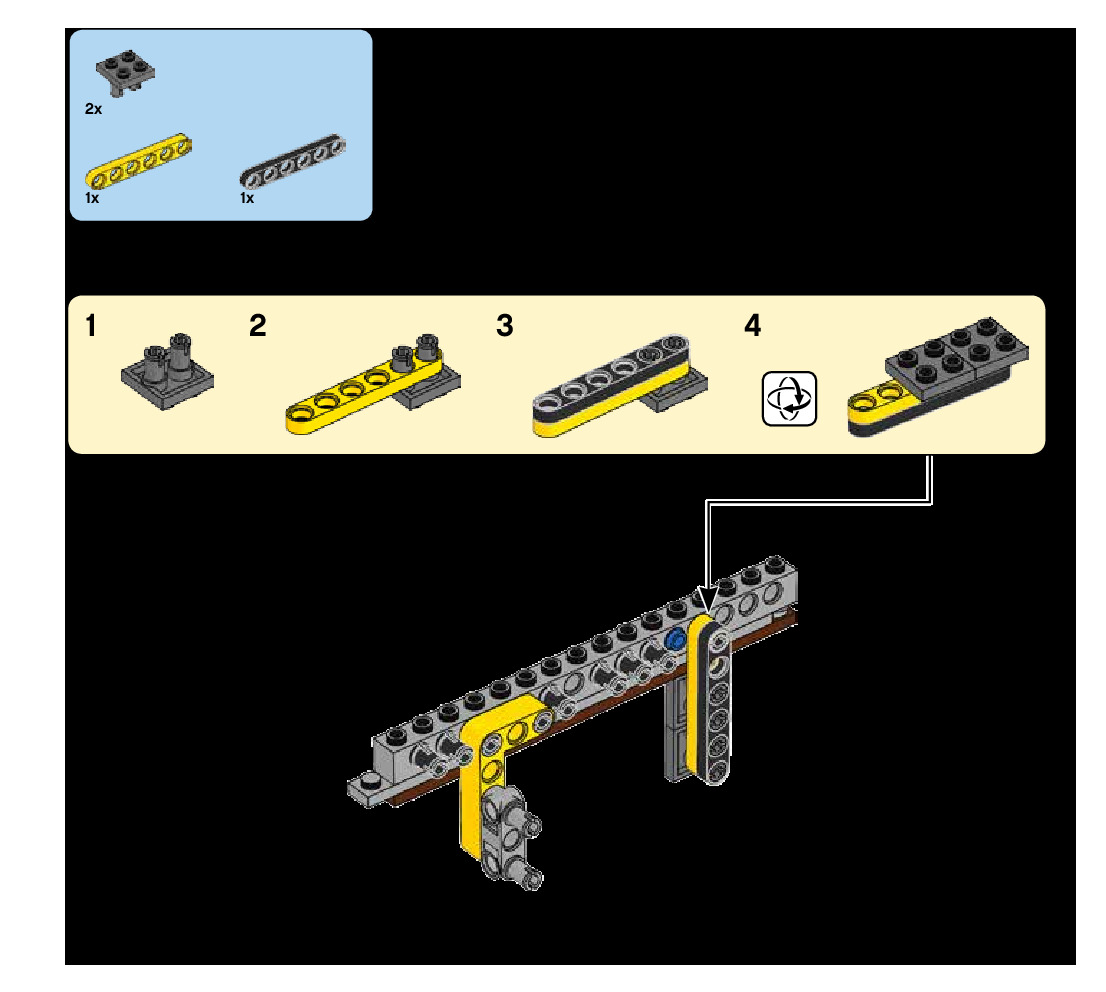 2x

1x

1x

1

2

3

4