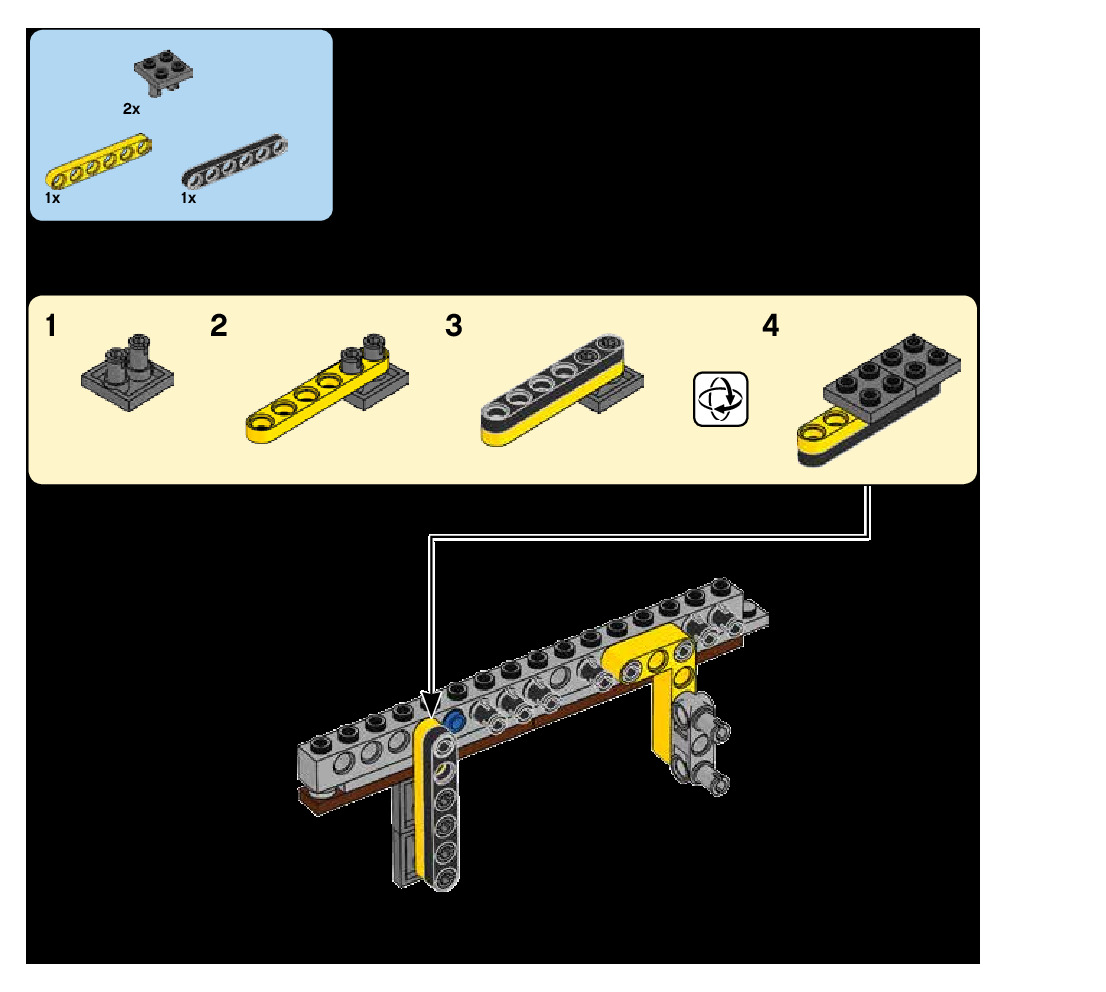 2x

1x

1x

1

2

3

4