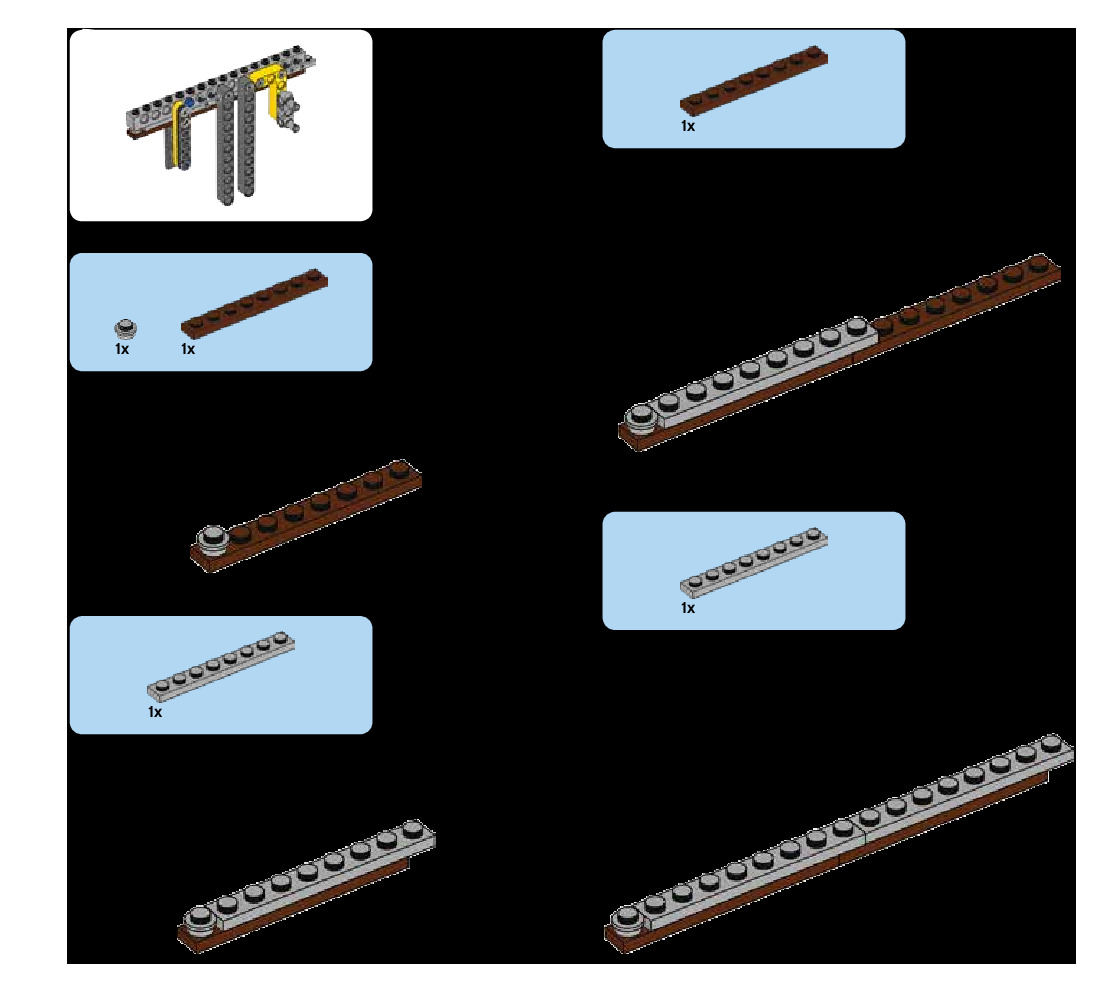 1x

1x 1x

1x

1x