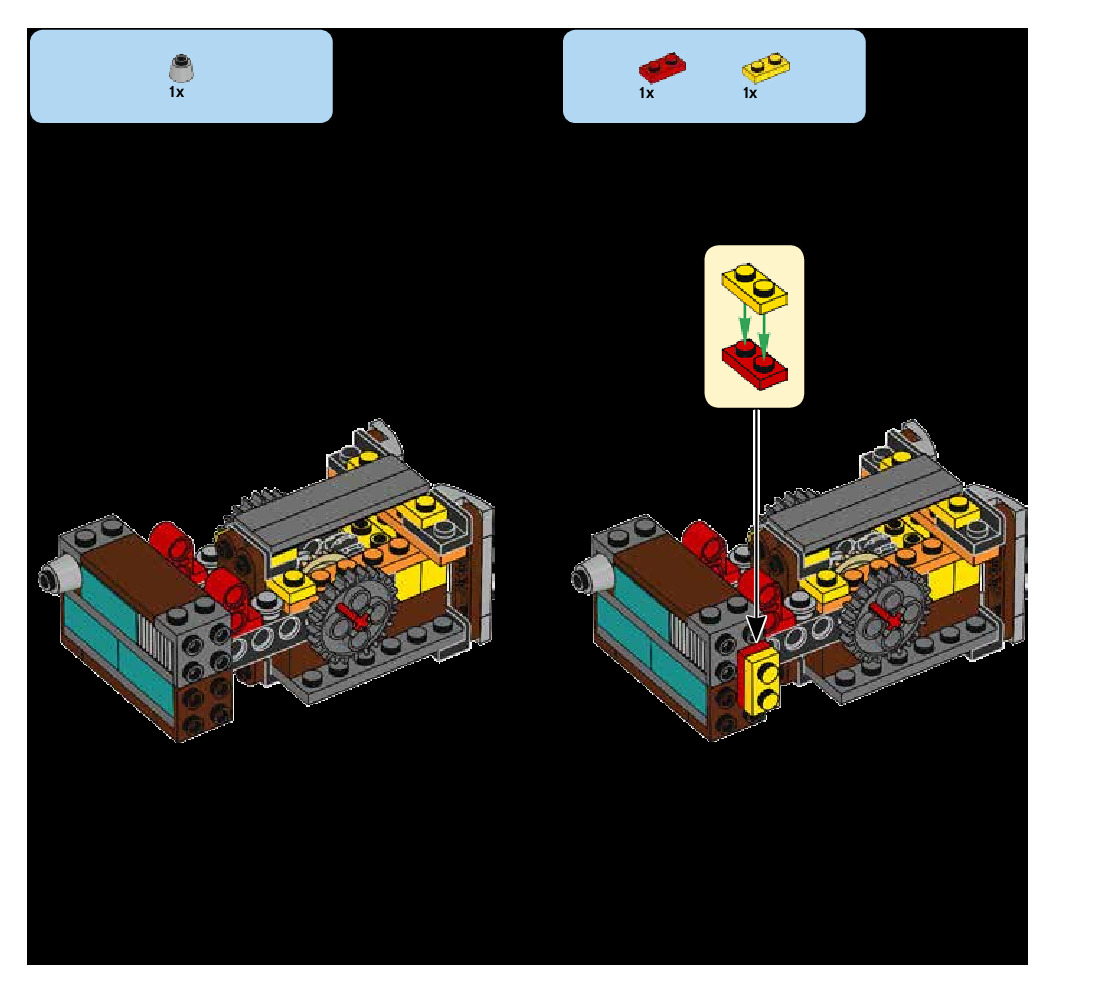 1x

1x

1x