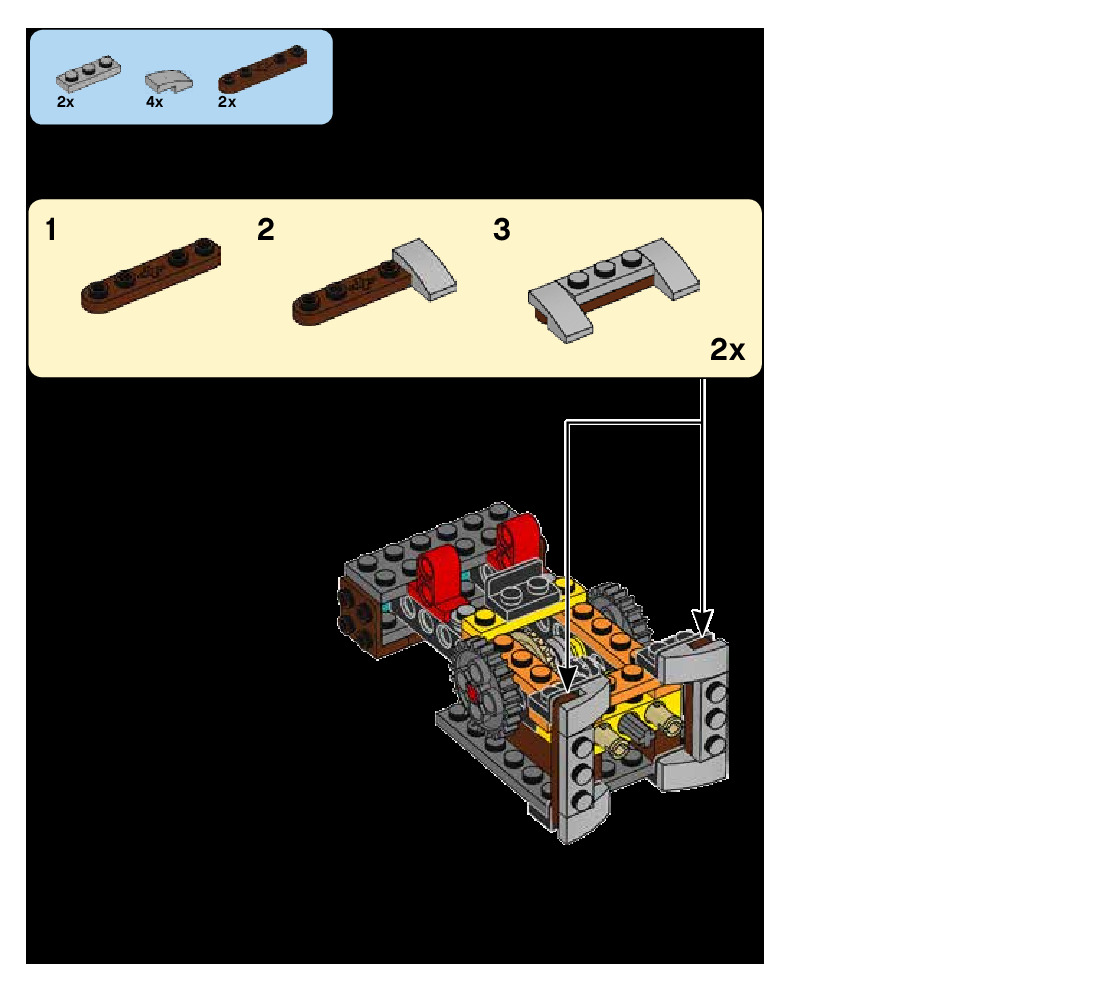 2x 4x 2x

1 2 3

2x