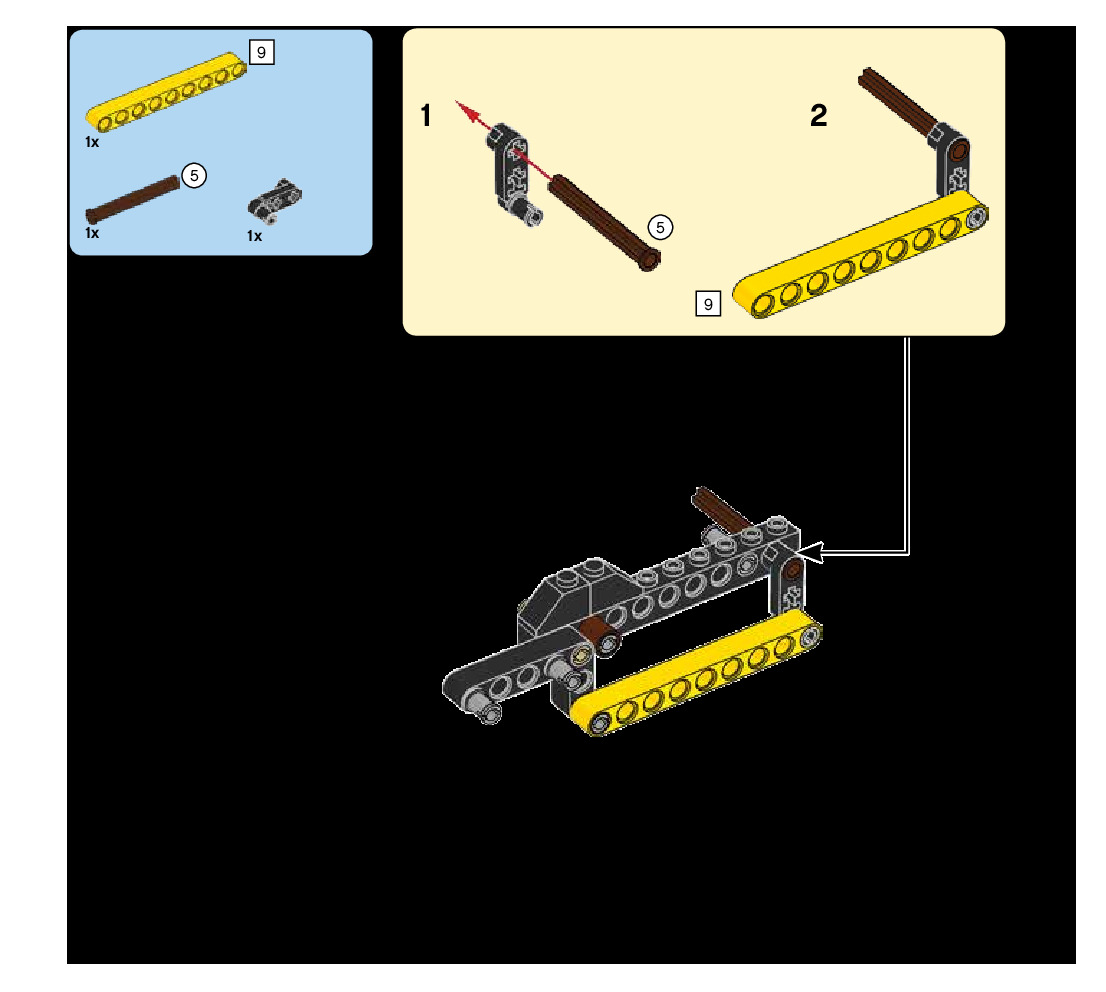 9
1x
5
1x
1x

1
5
2
9