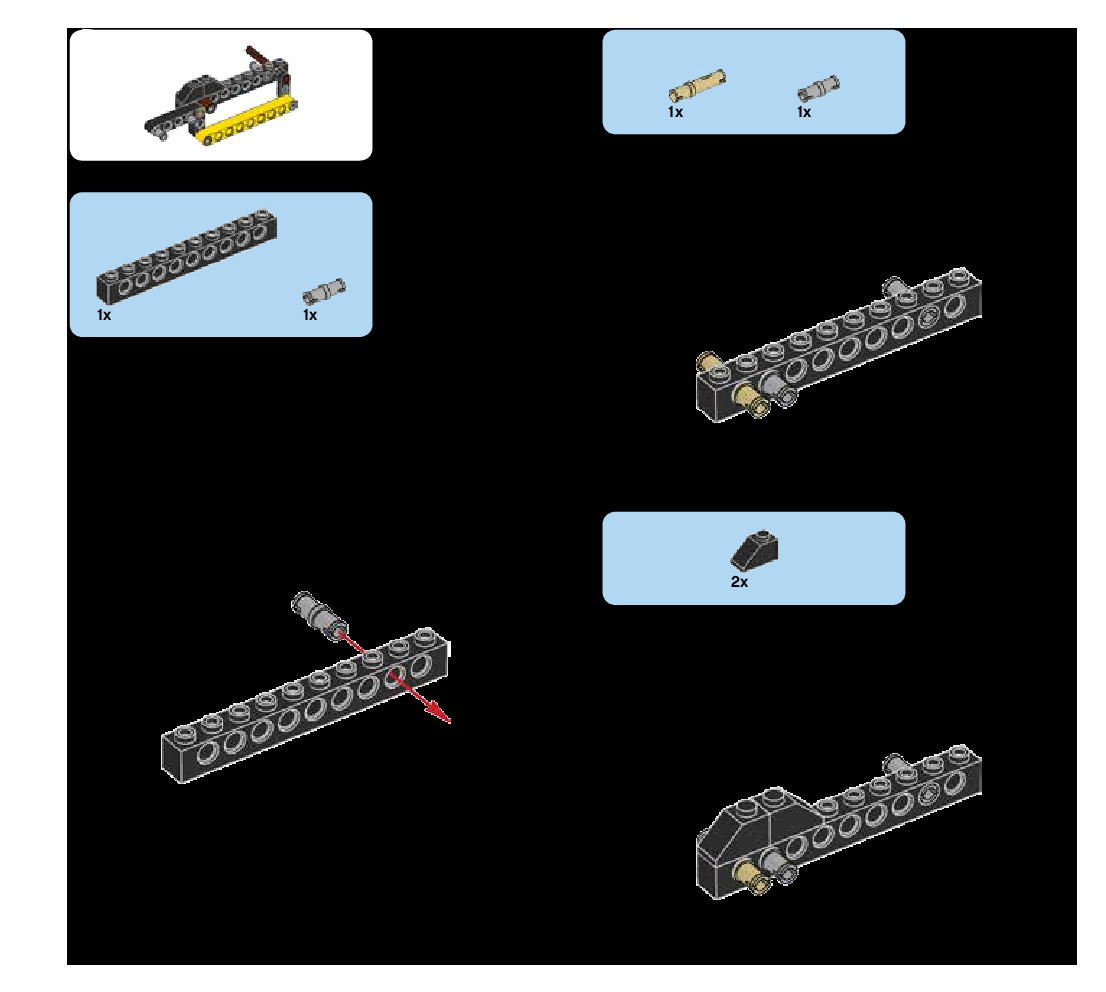 1x
1x

1x
1x

2x