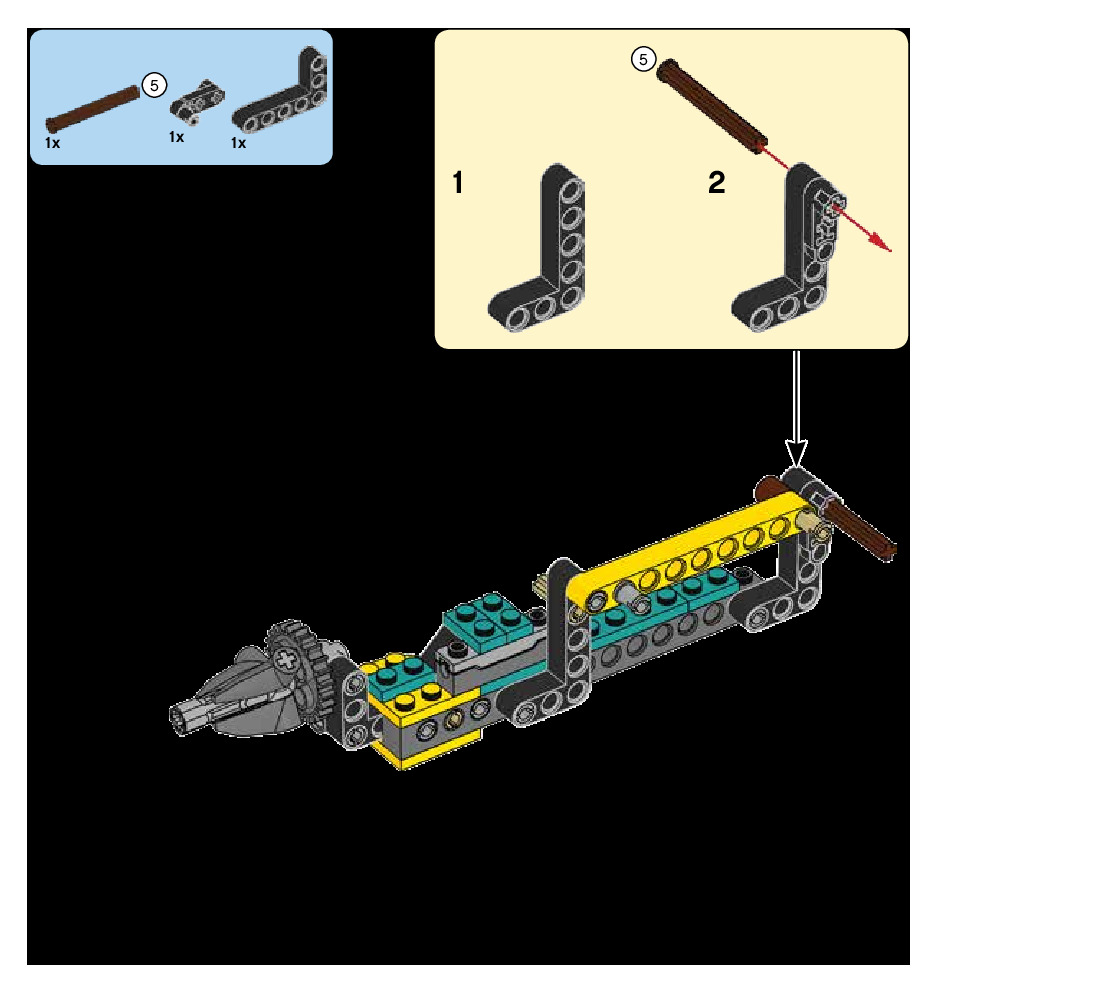 5
1x
1x
1x

5
1
2