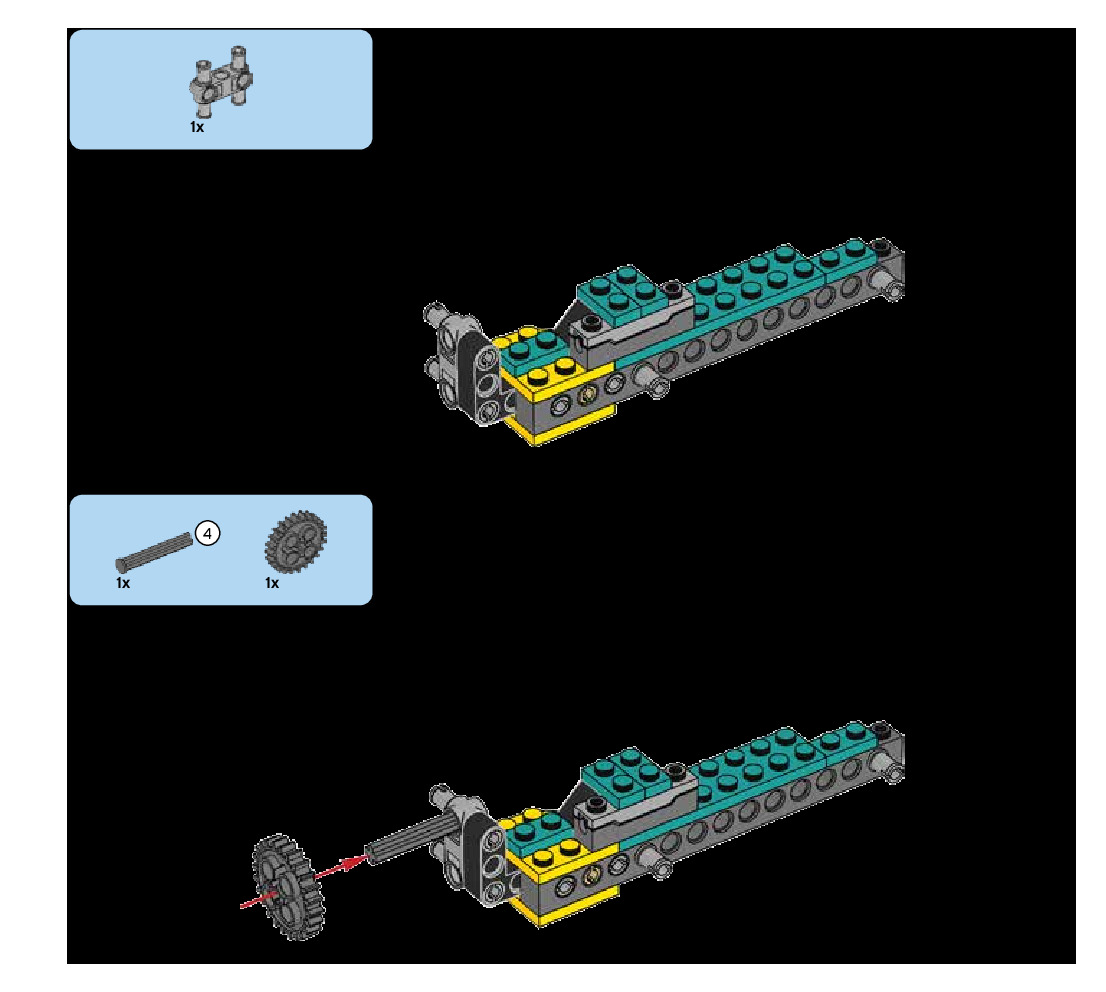 1x

4

1x

1x