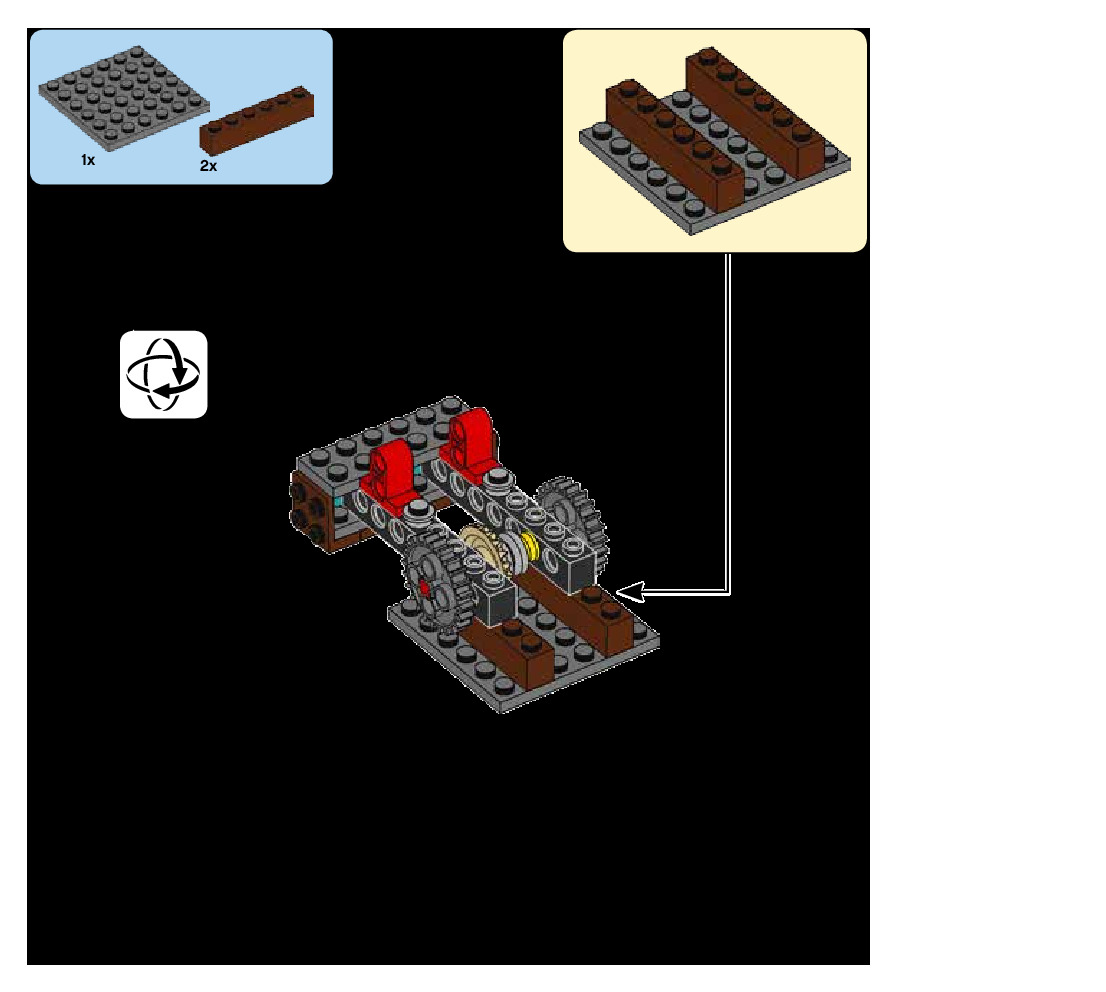 1x
2x