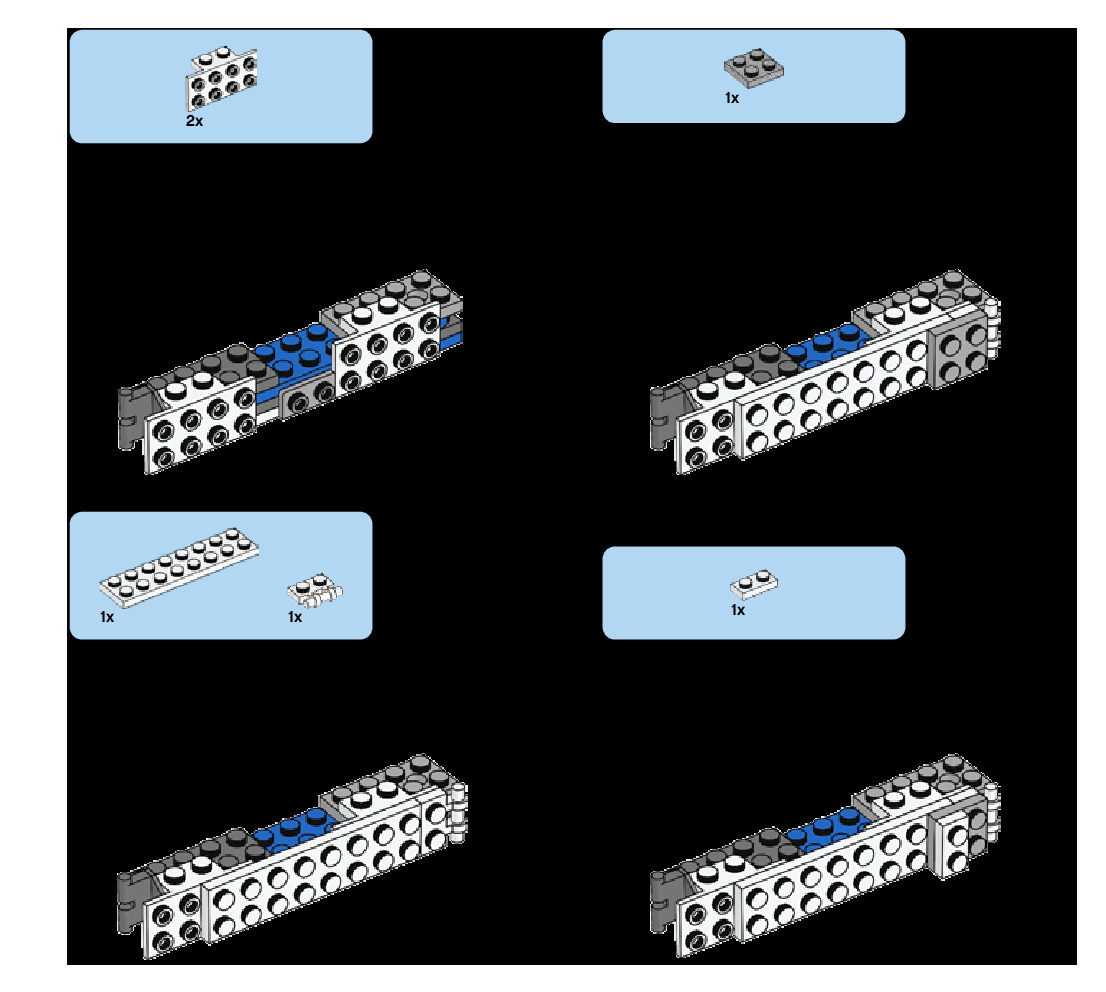 2x

1x

1x

1x

1x