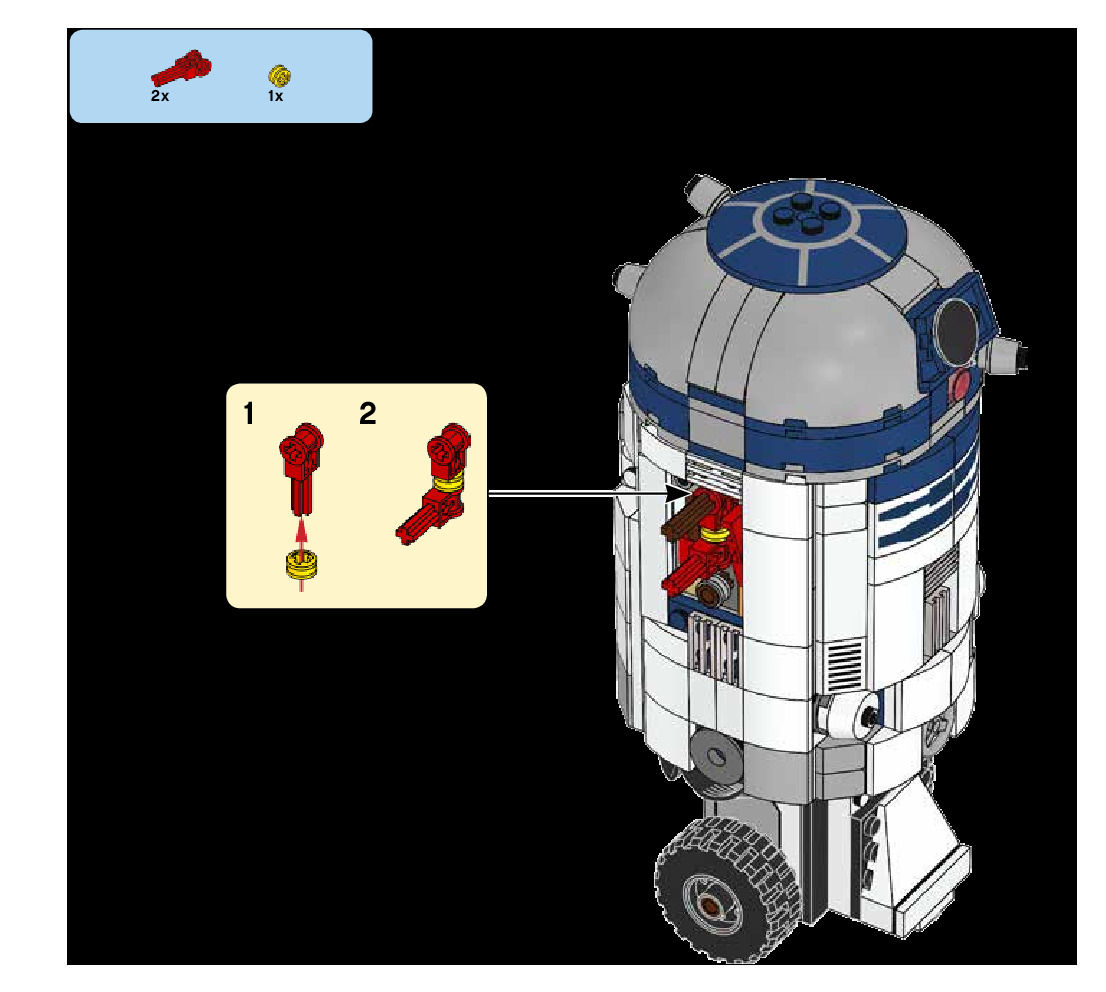 2x
1x

1
2