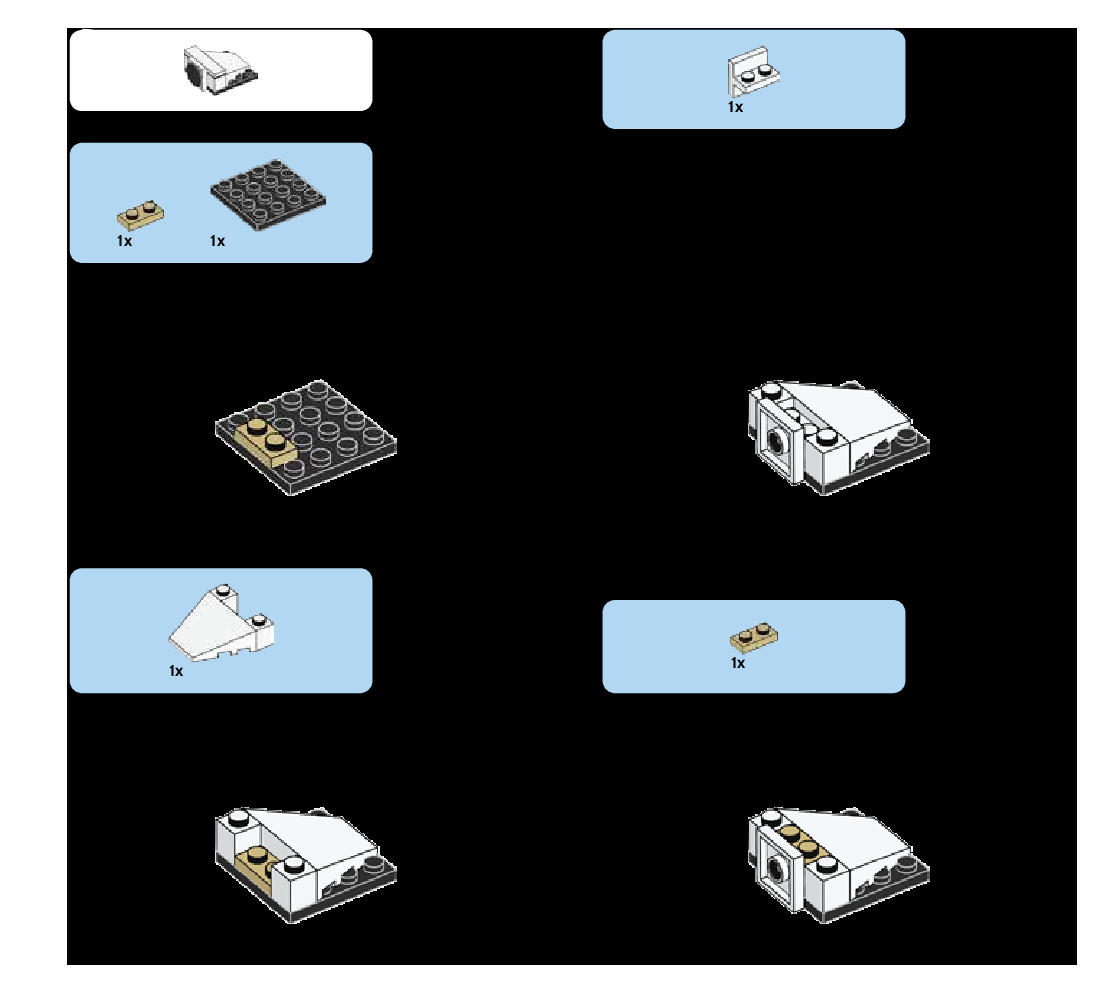 1x

1x
1x

1x

1x