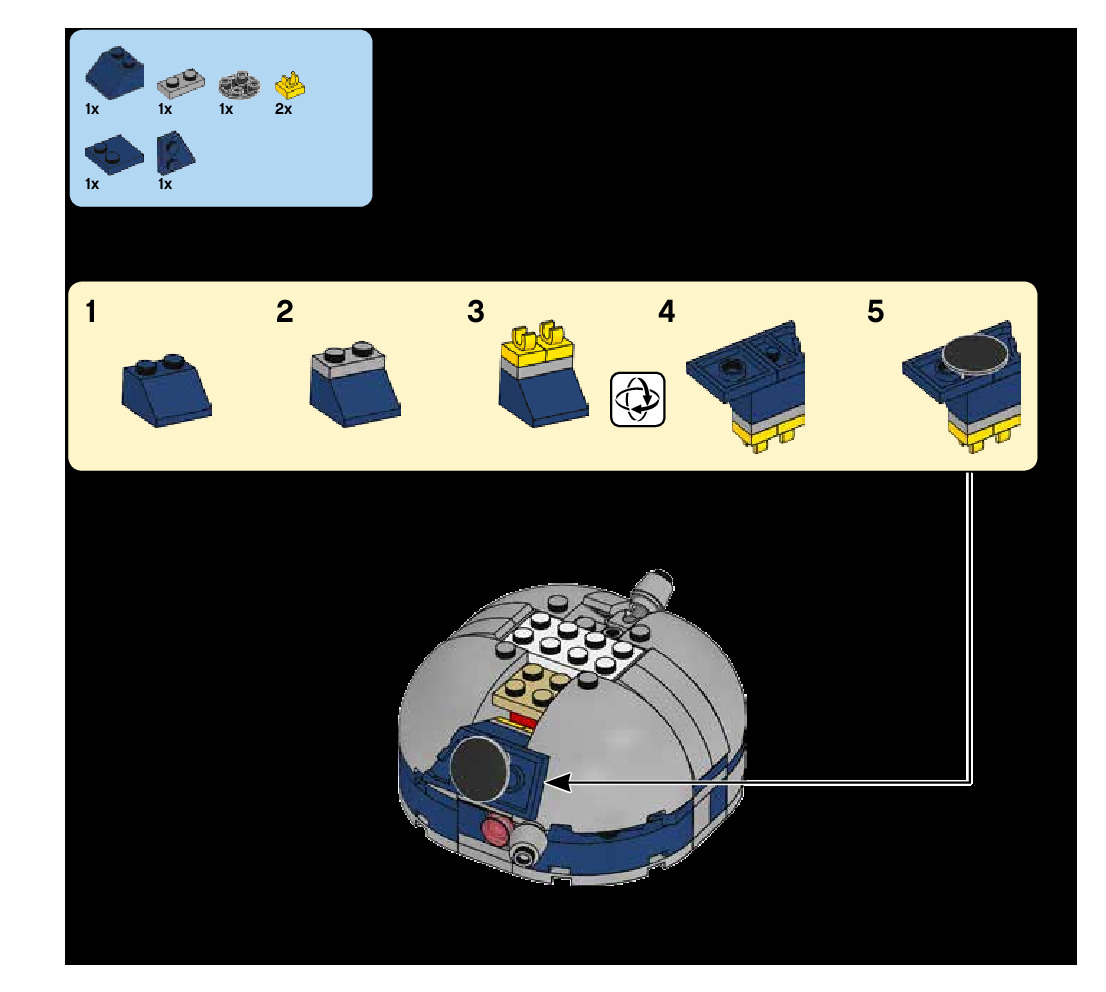 1x 1x 1x 2x

1x 1x

1

2

3

4

5