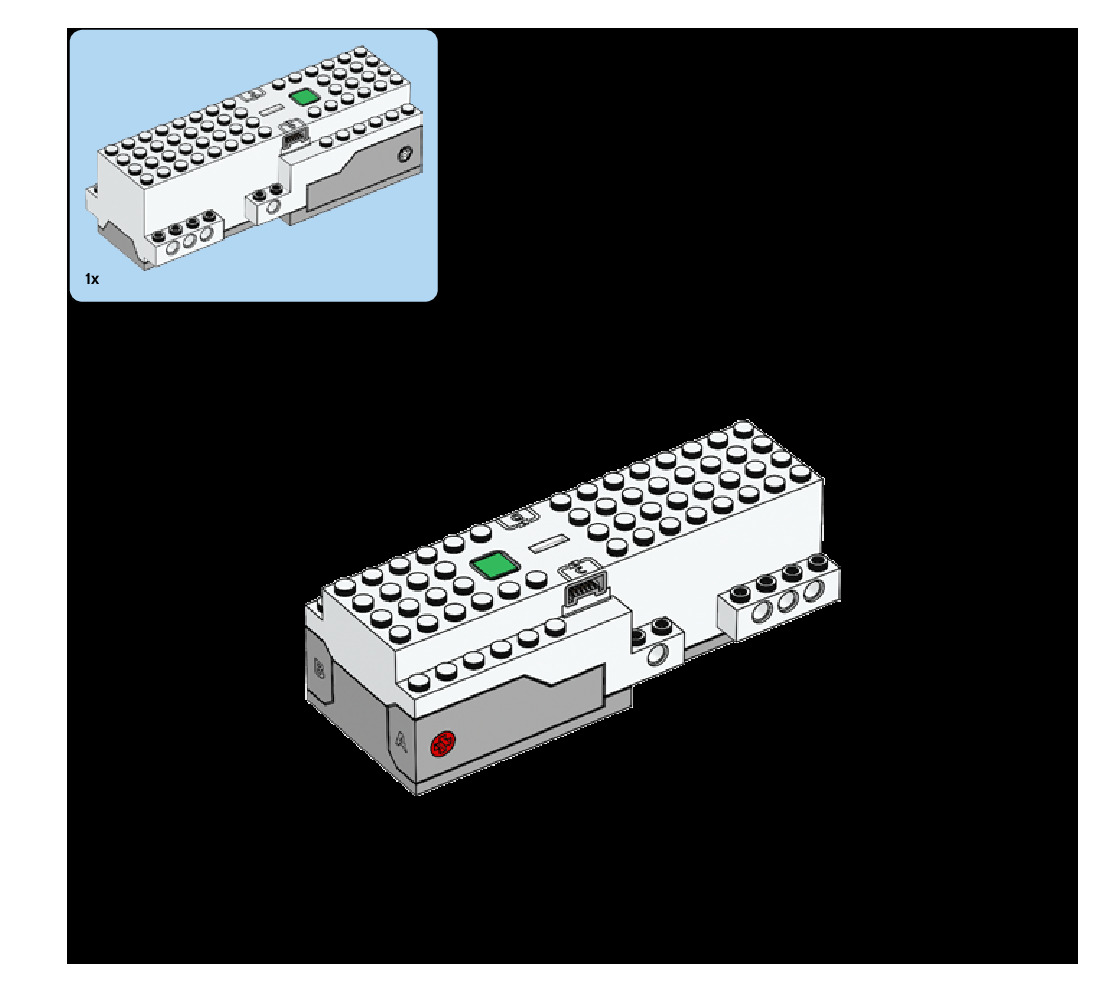 1x