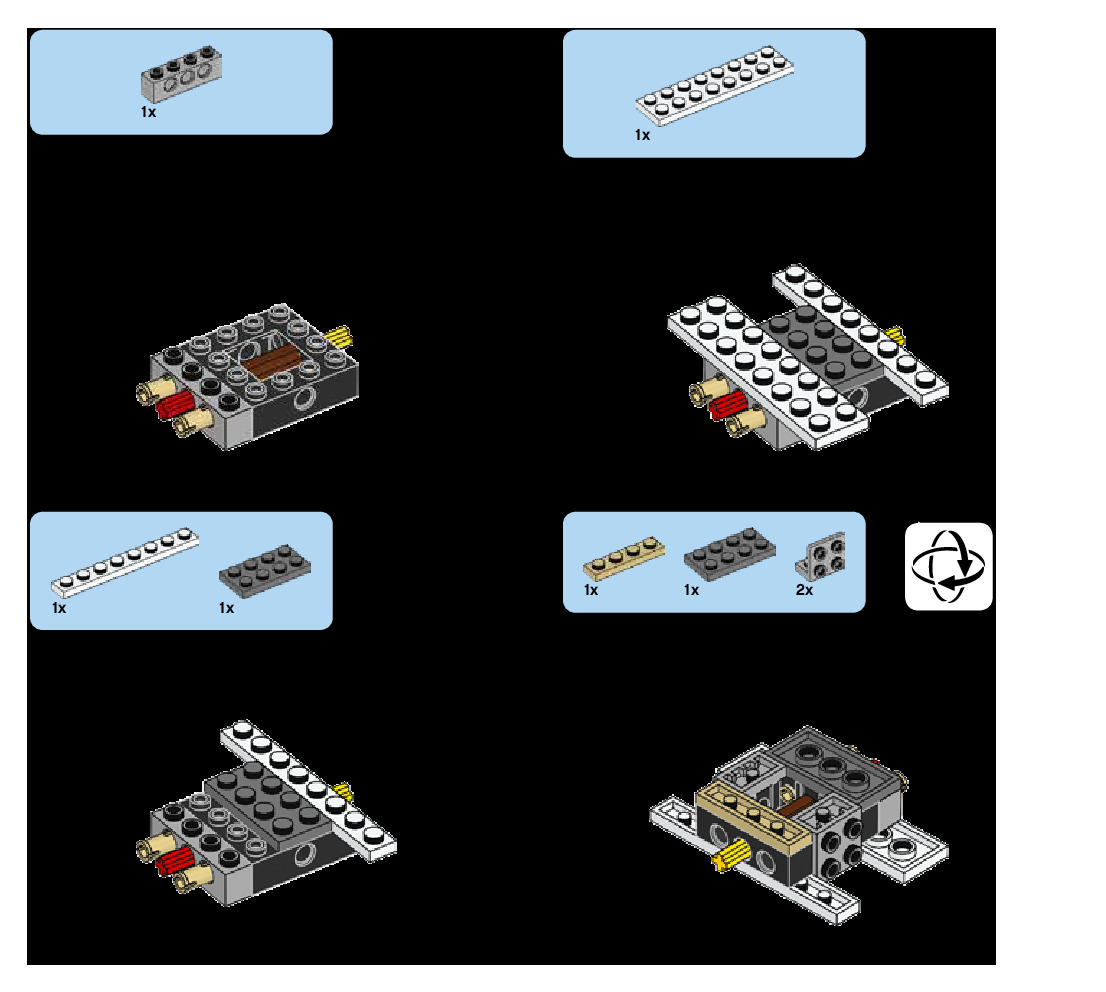 1x

1x

1x

1x

1x

1x

2x