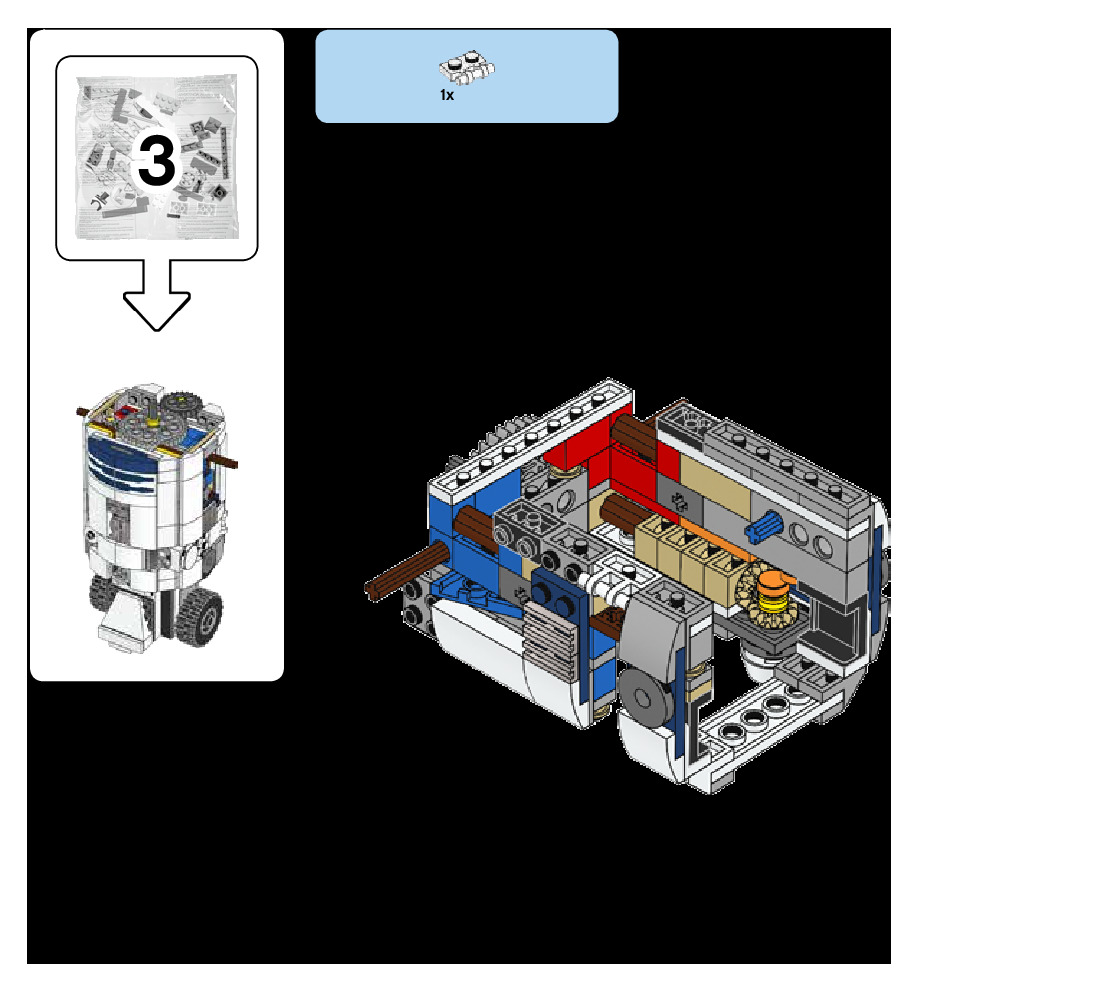 3

1x