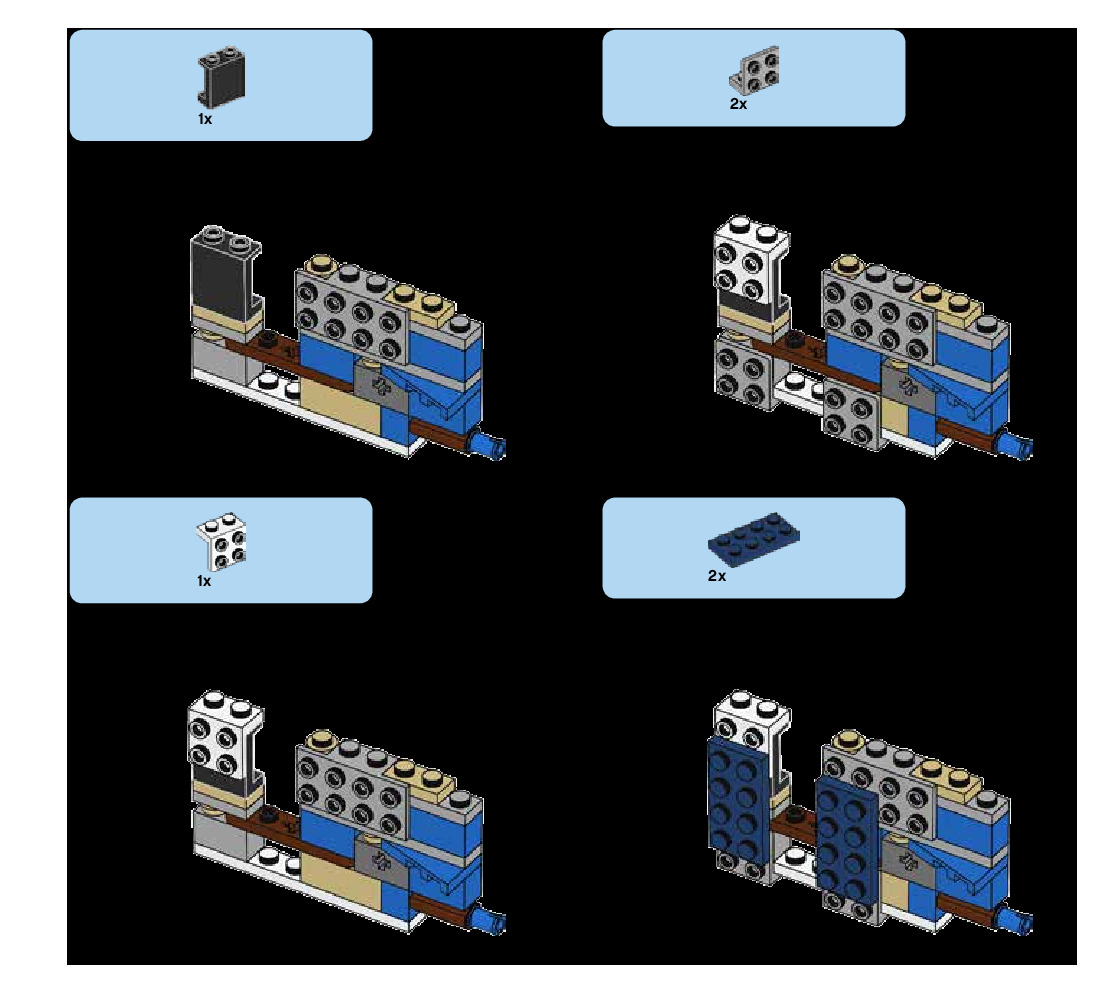 1x

2x

1x

2x