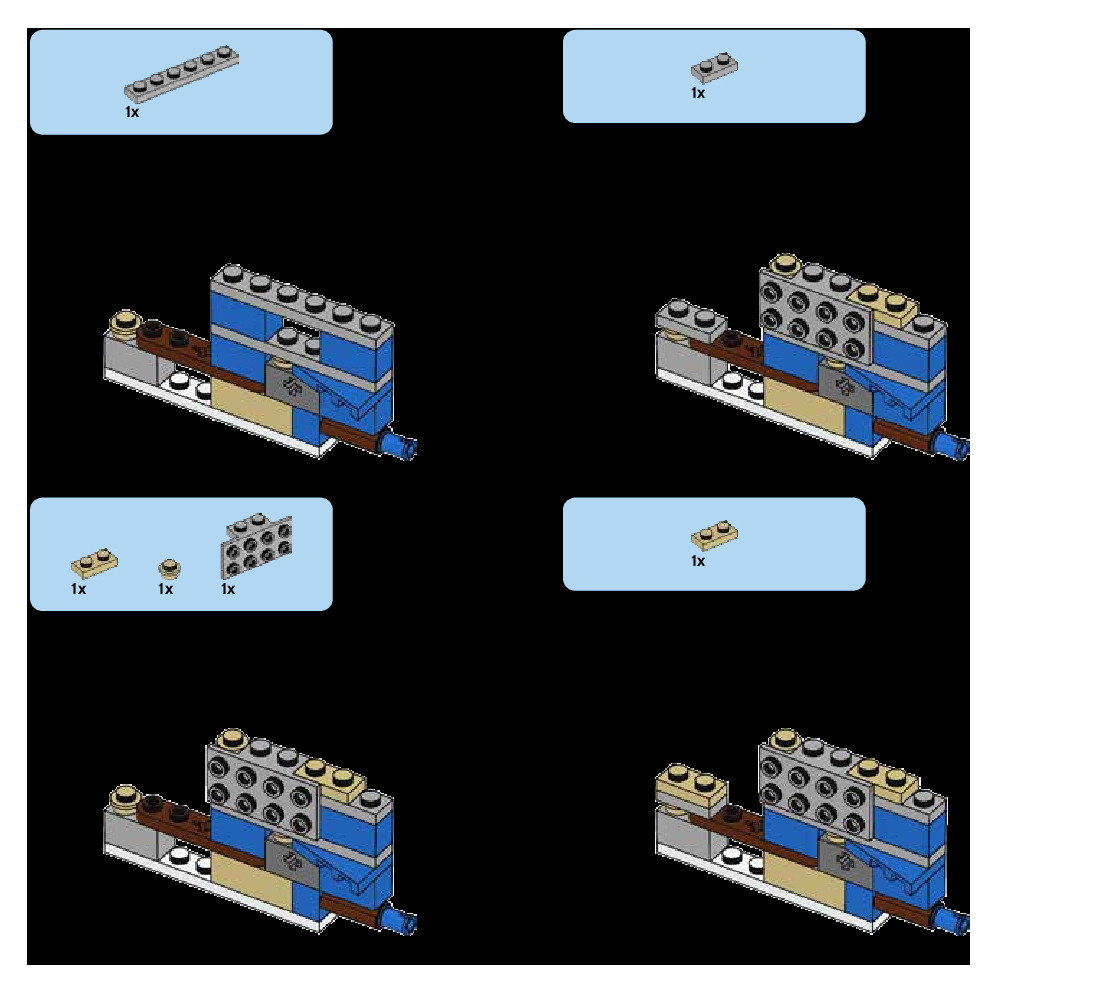 1x

1x

1x 1x 1x

1x