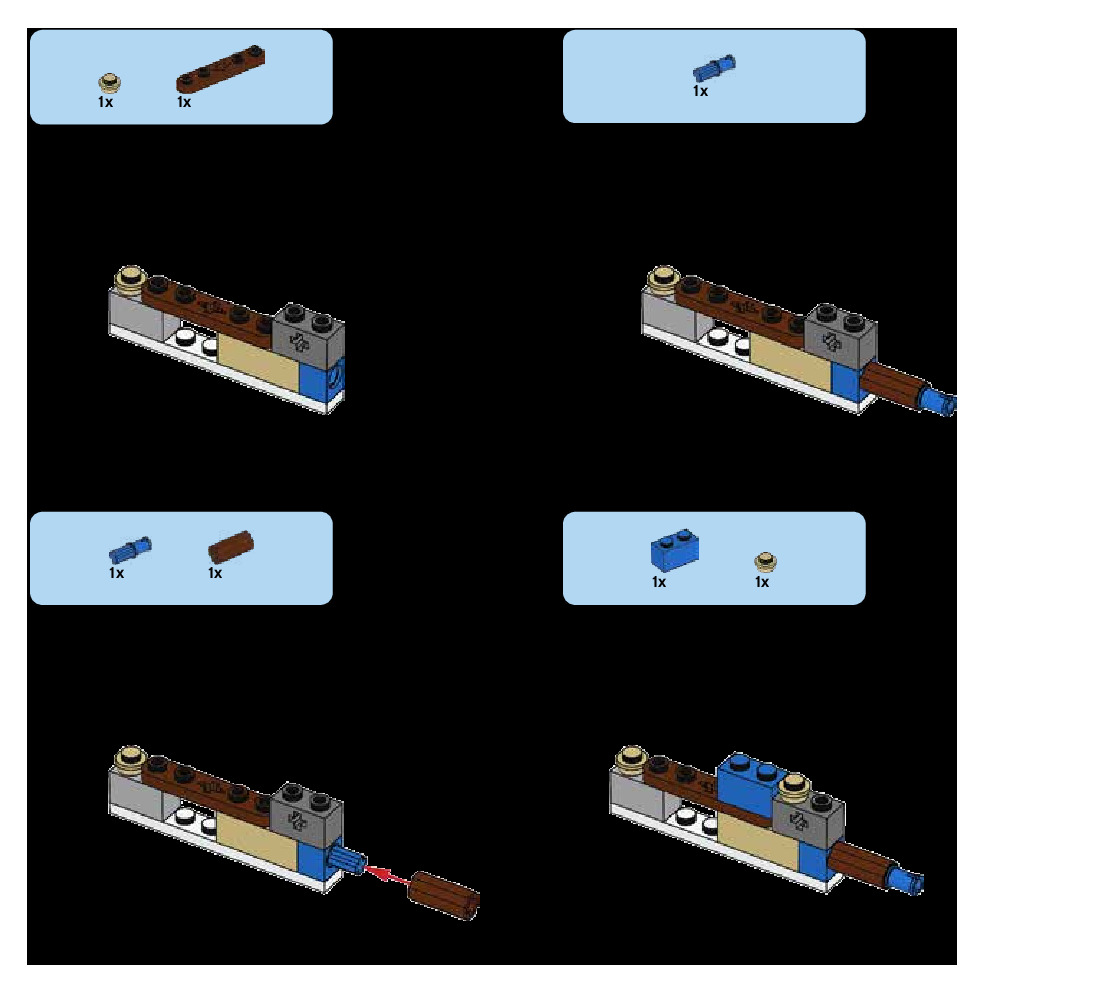 1x 1x

1x

1x 1x

1x 1x