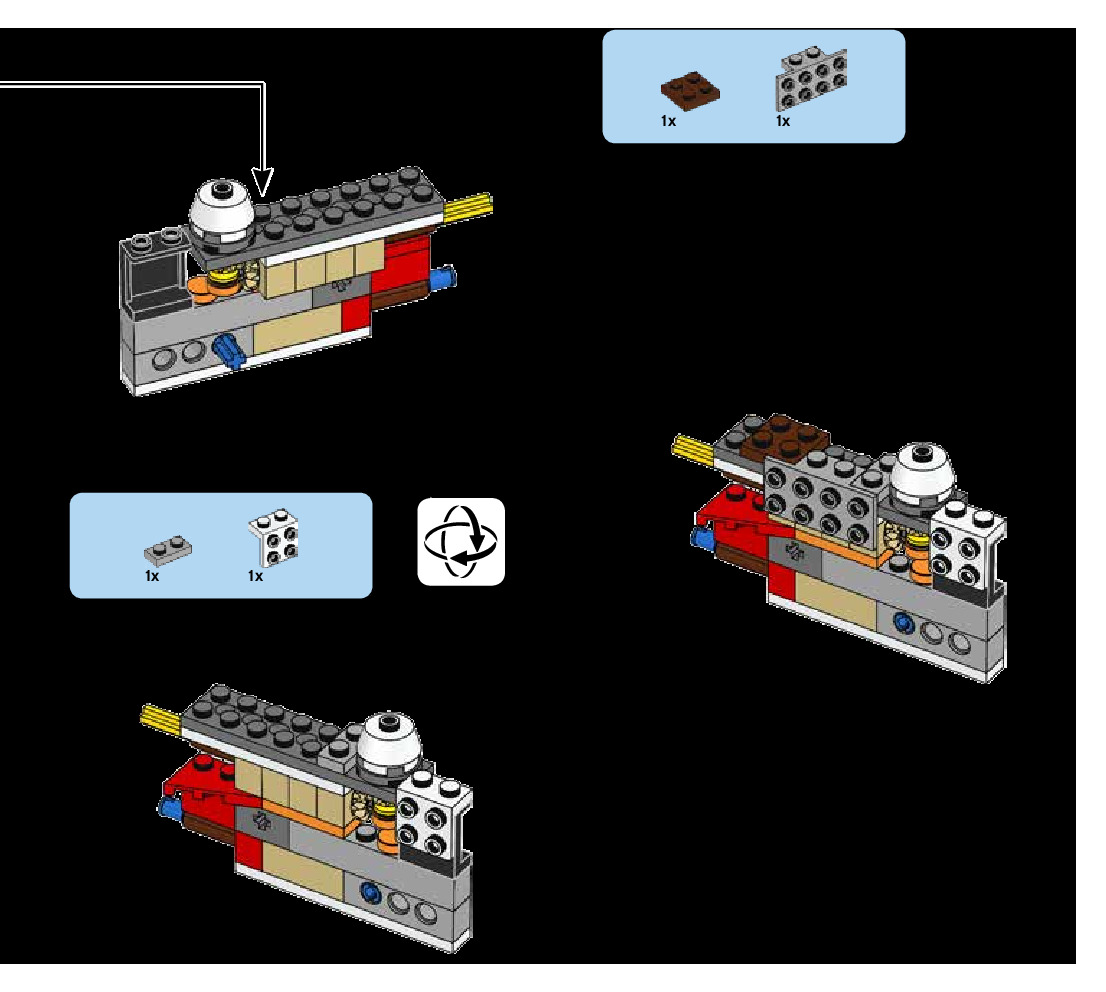 1x 1x

1x 1x