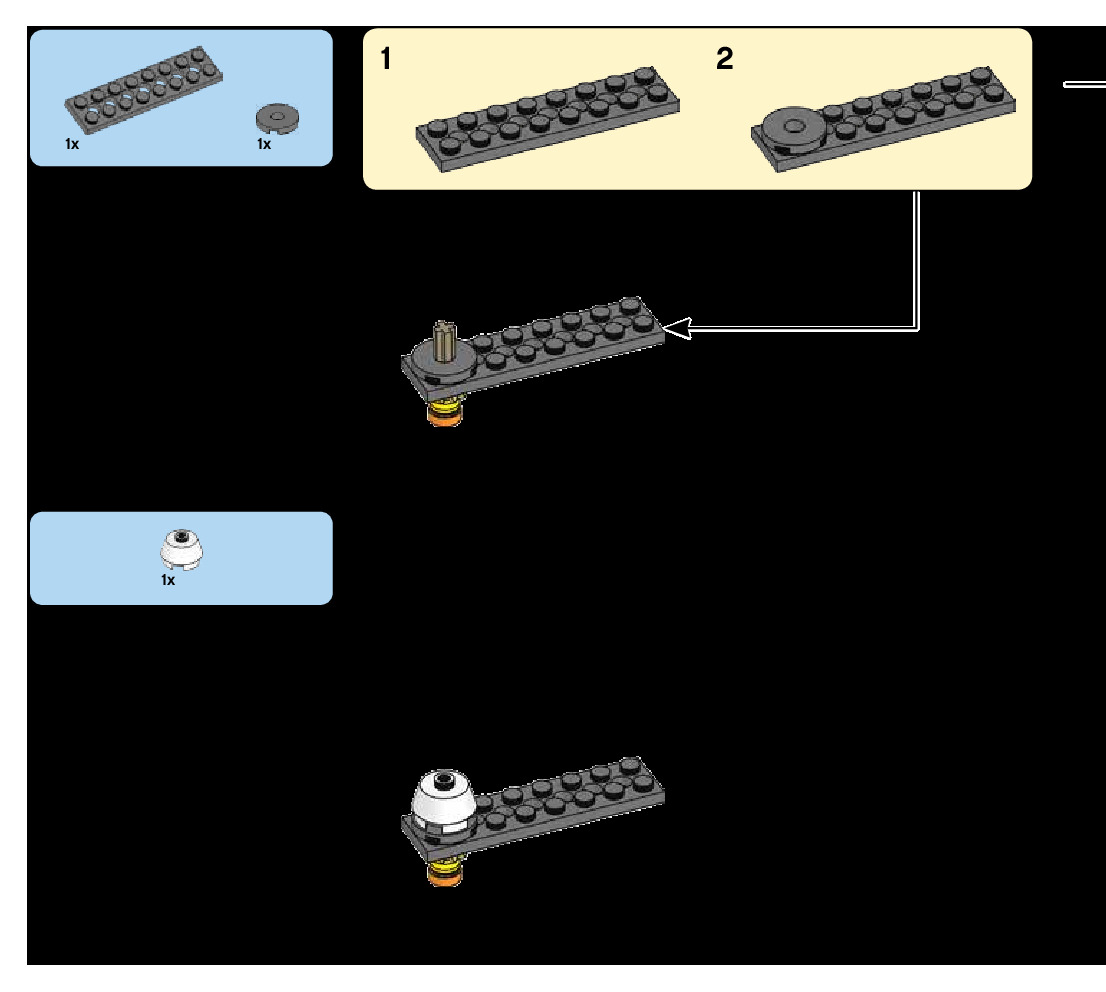 1x
1x

1
2

1x