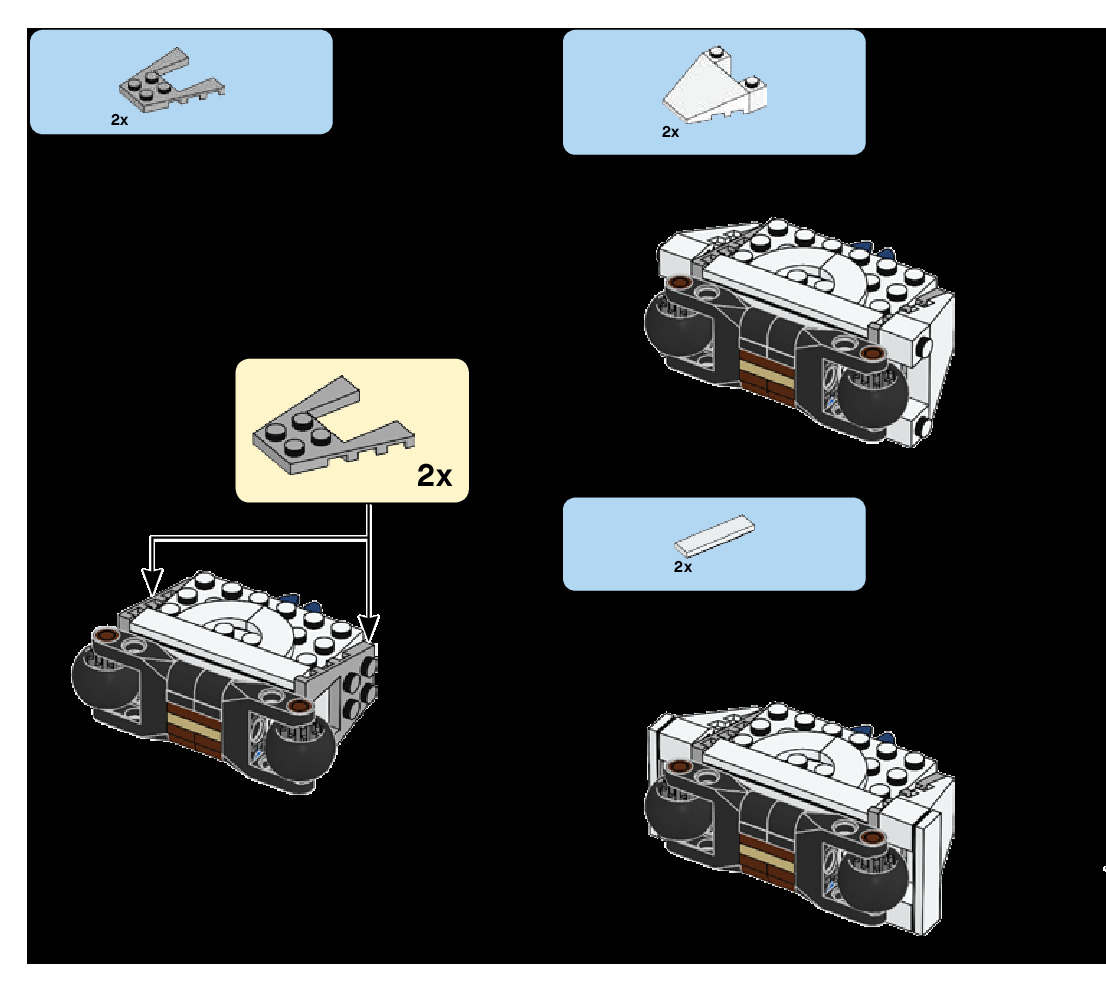 2x

2x

2x

2x