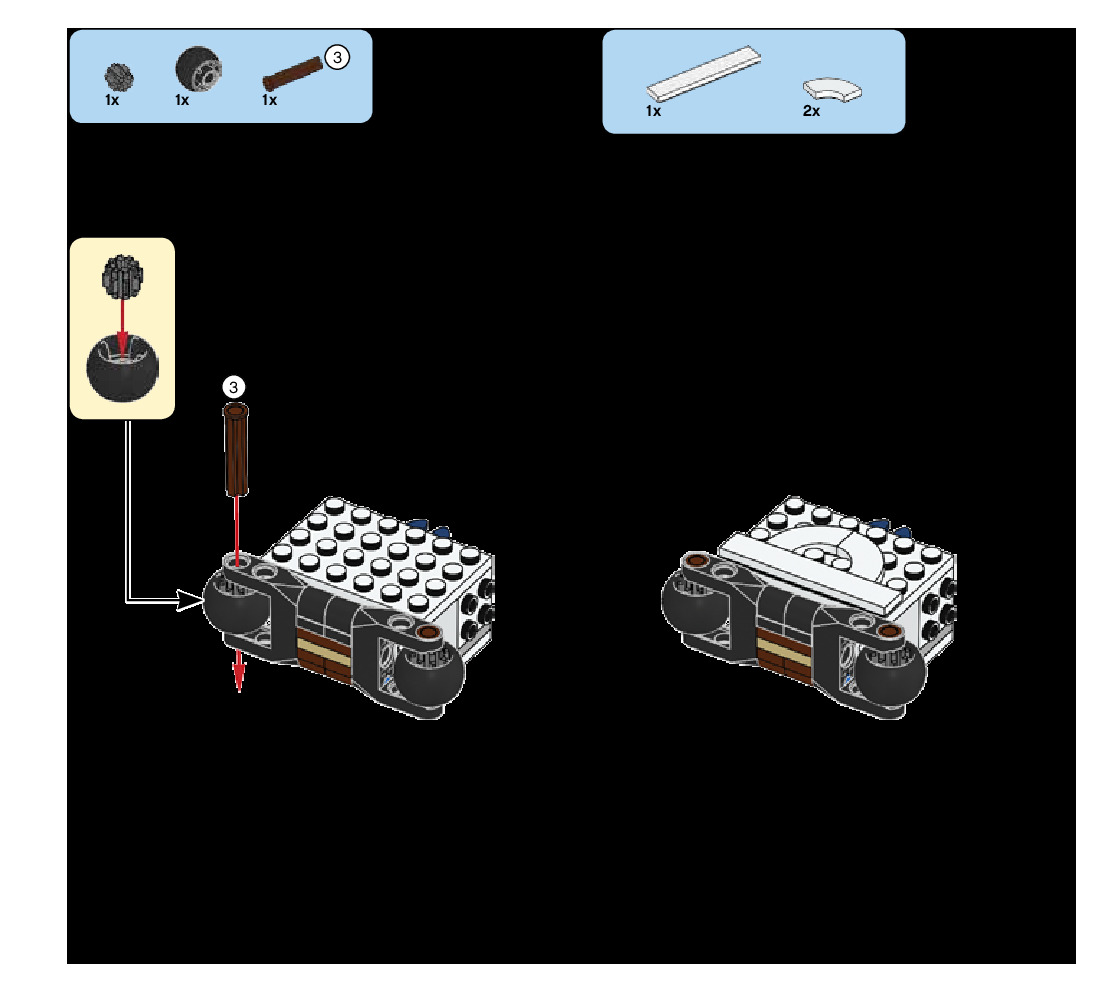 1x 1x 1x 3

1x 2x

3