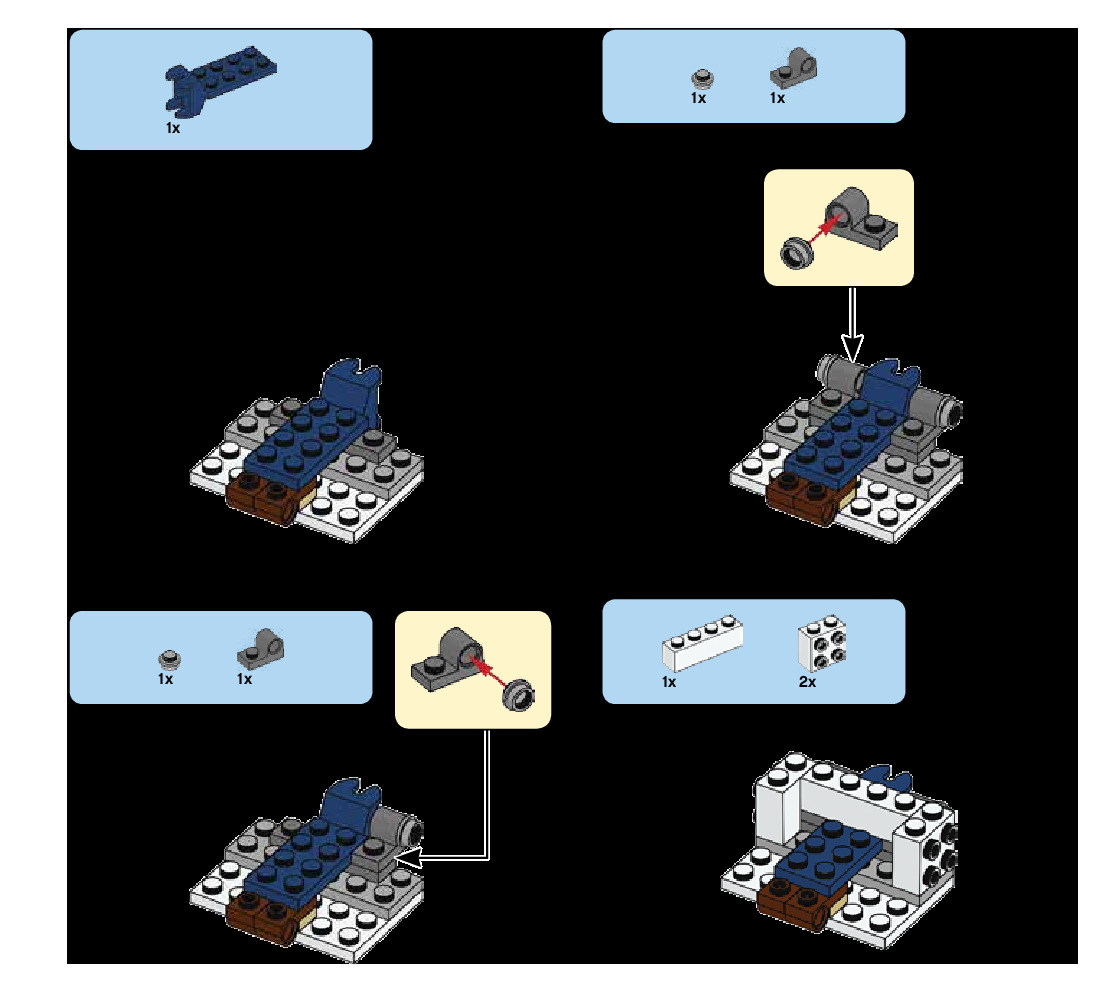 1x

1x 1x

1x 1x

1x 2x