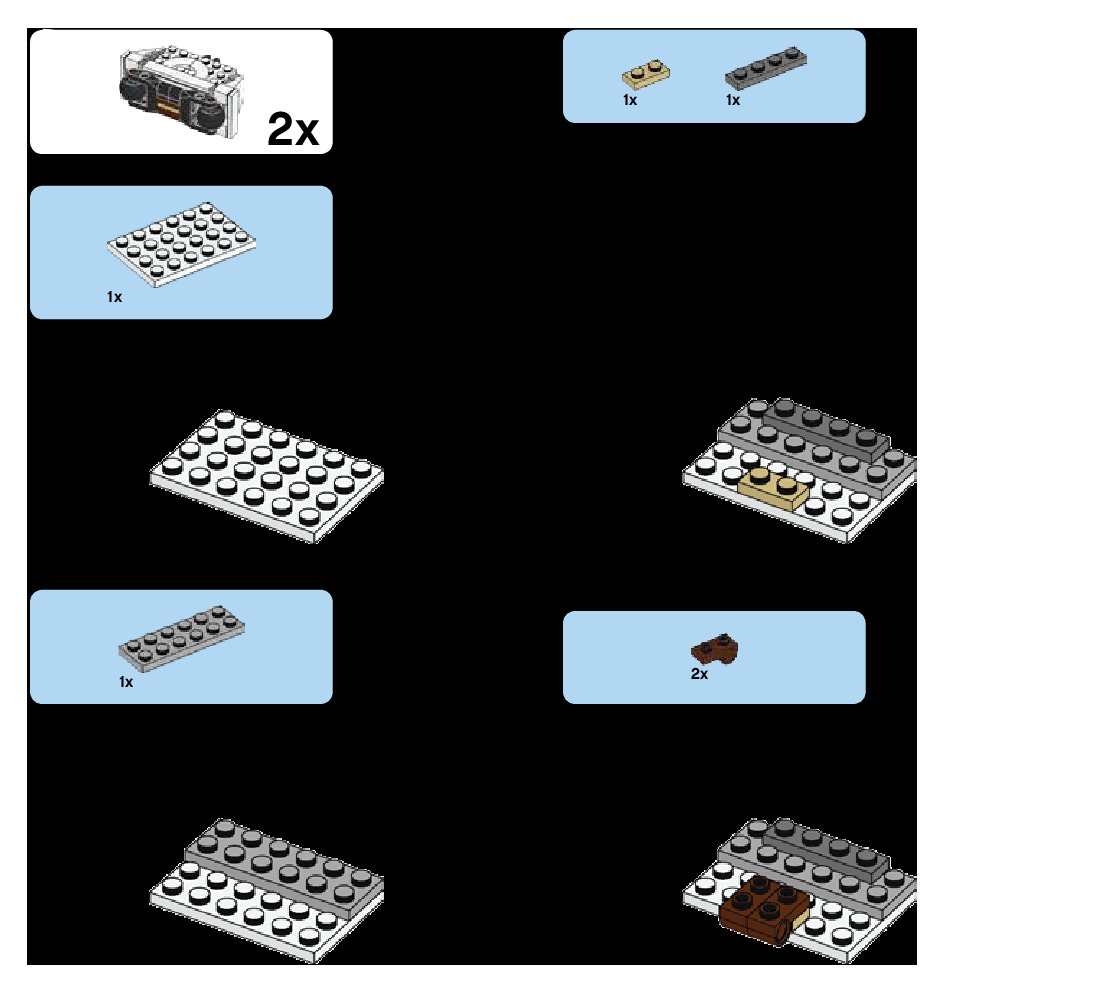 2x

1x

1x 1x

1x

2x