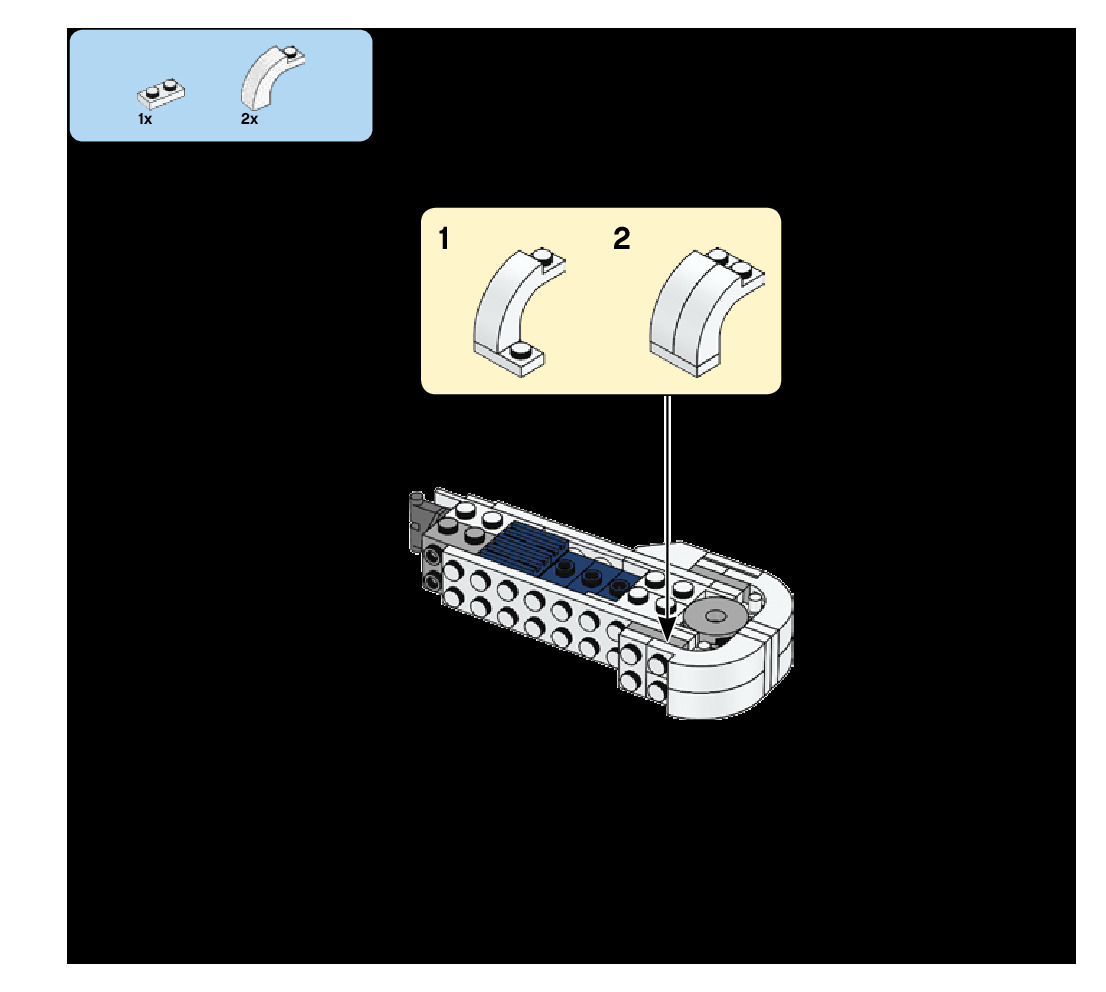 1x 2x

1 2