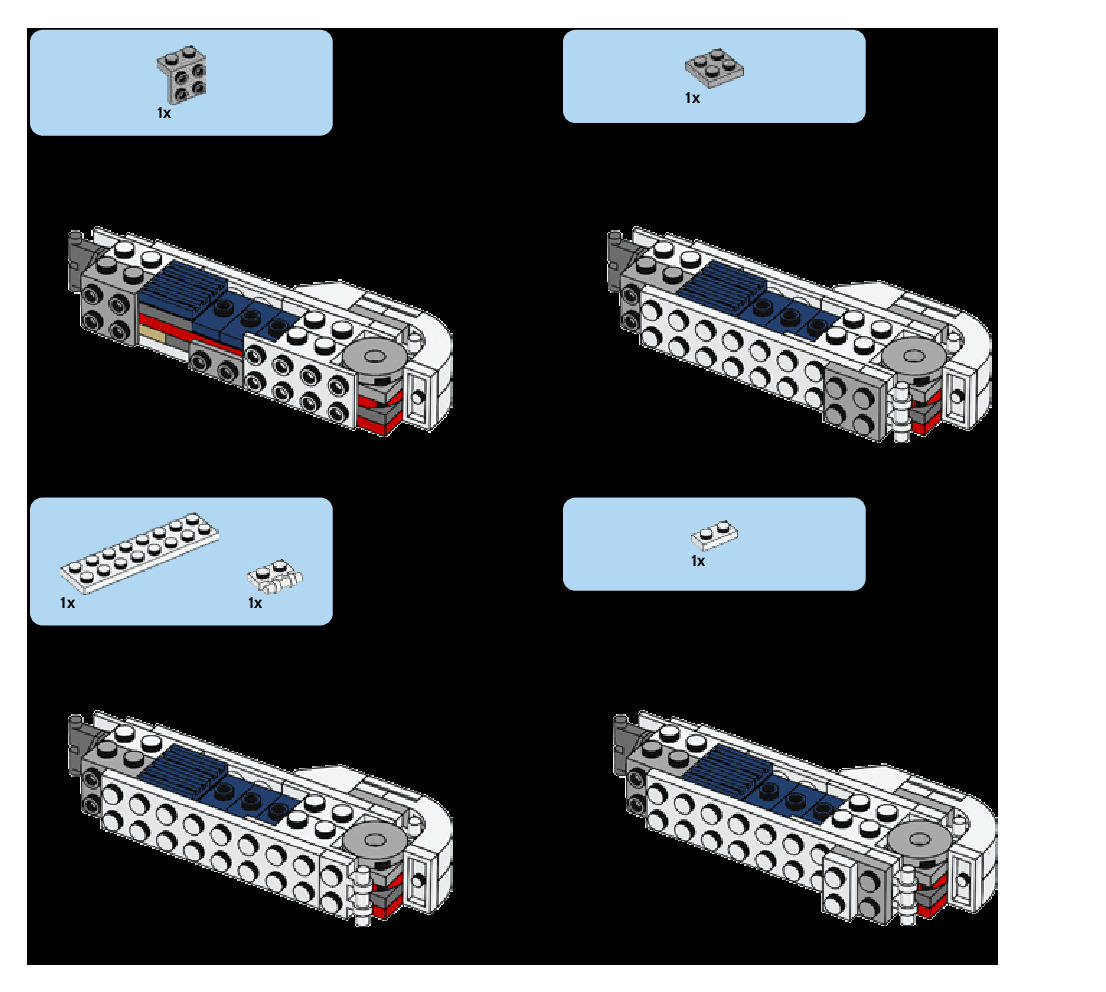 1x

1x

1x

1x

1x