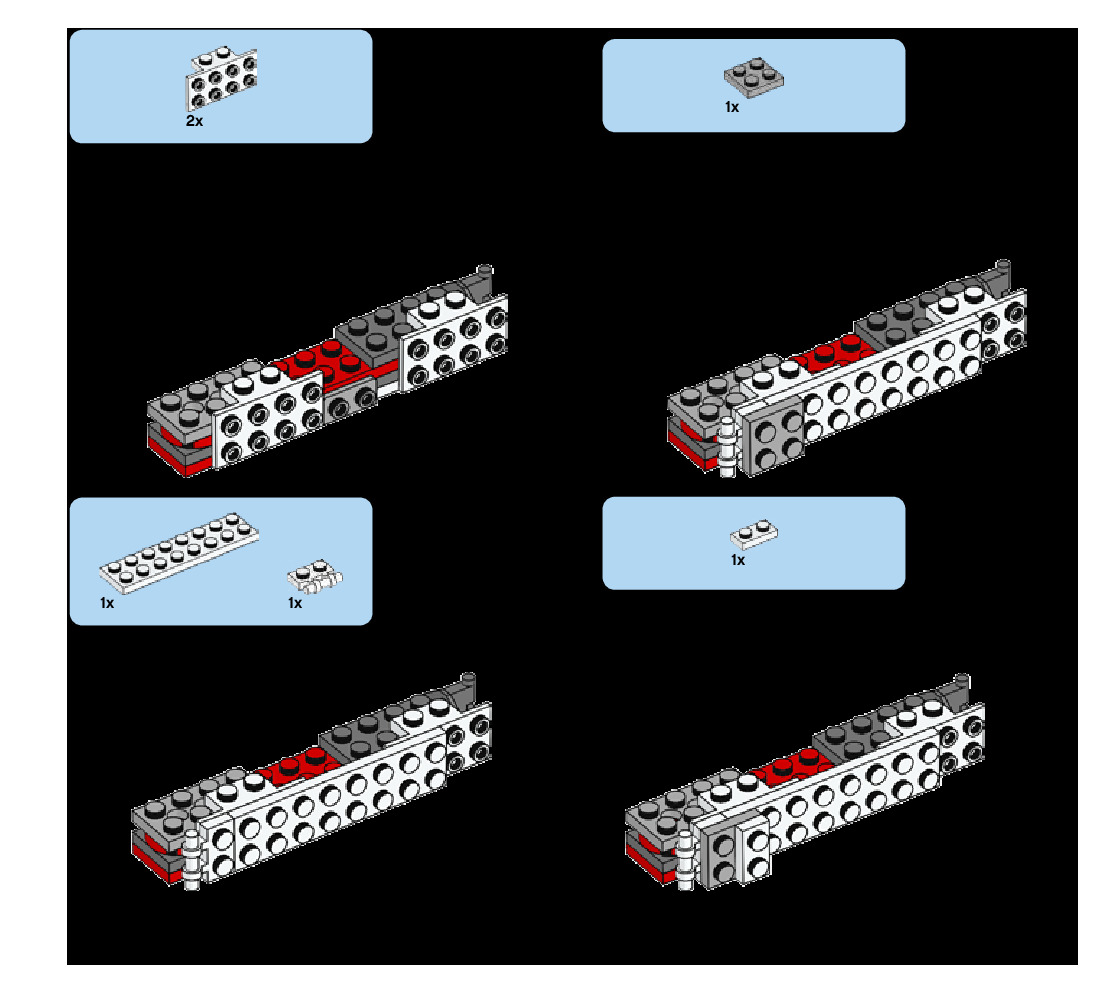 2x

1x

1x

1x

1x