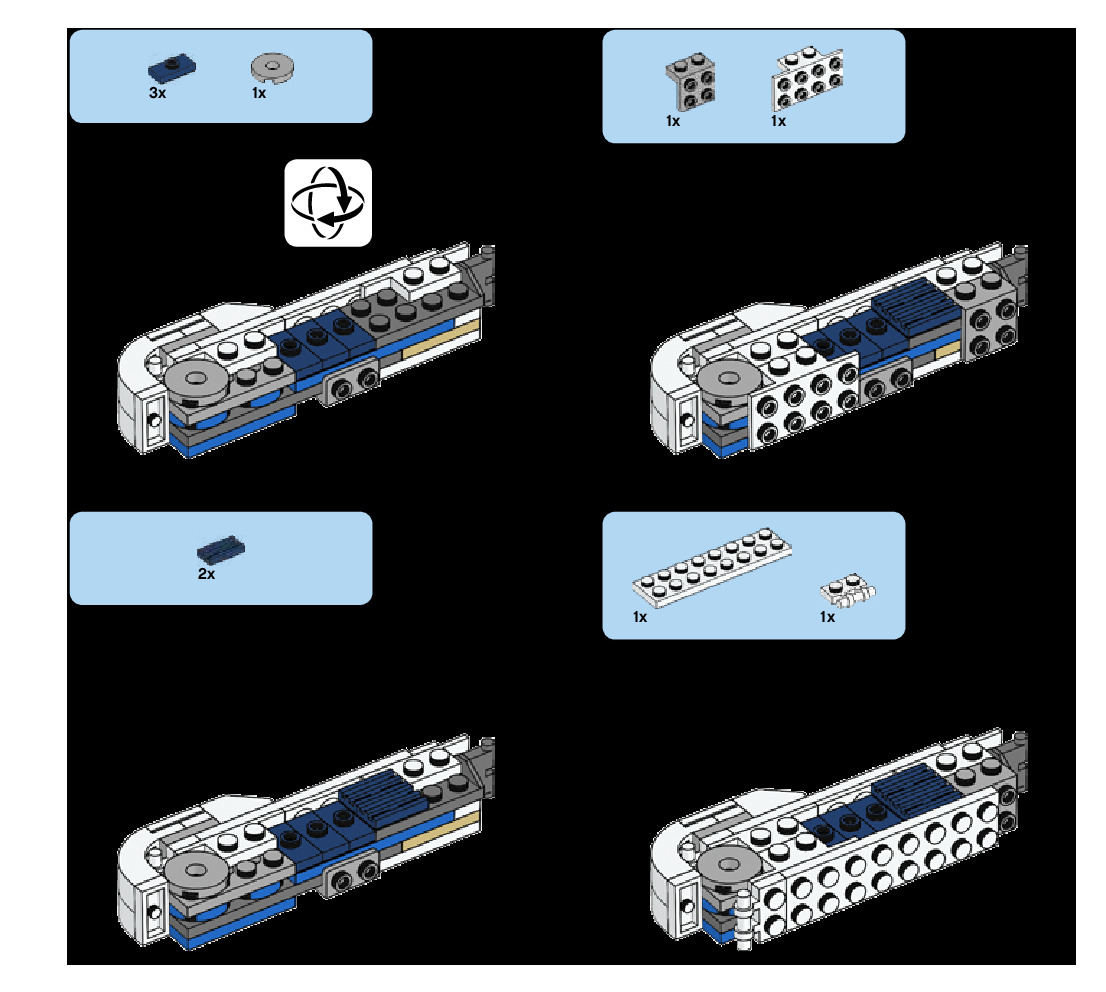 3x 1x

1x 1x

2x

1x 1x