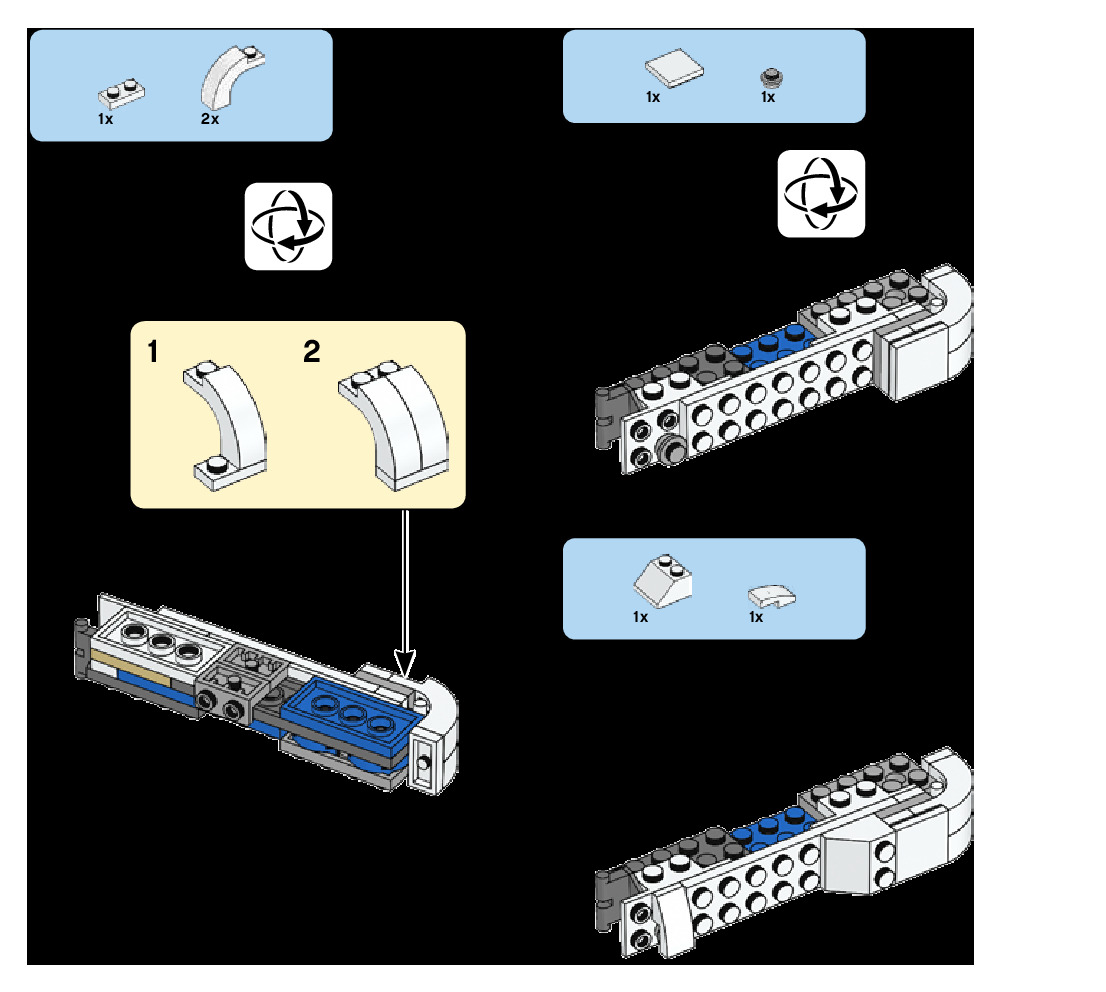 1x 2x

1 2

1x 1x

1x 1x